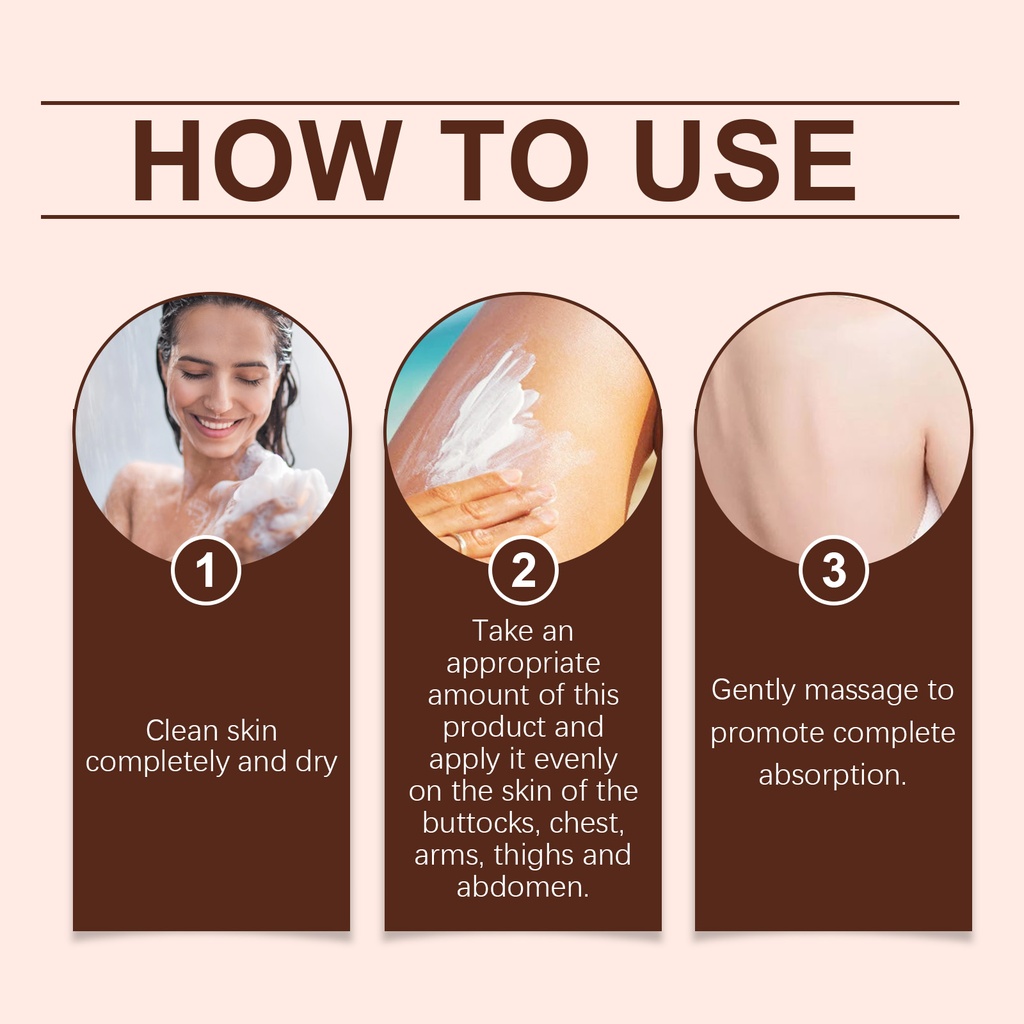 HOW TO USE

1

Clean skin completely and dry

2

Take an appropriate amount of this product and apply it evenly on the skin of the buttocks, chest, arms, thighs and abdomen.

3

Gently massage to promote complete absorption.