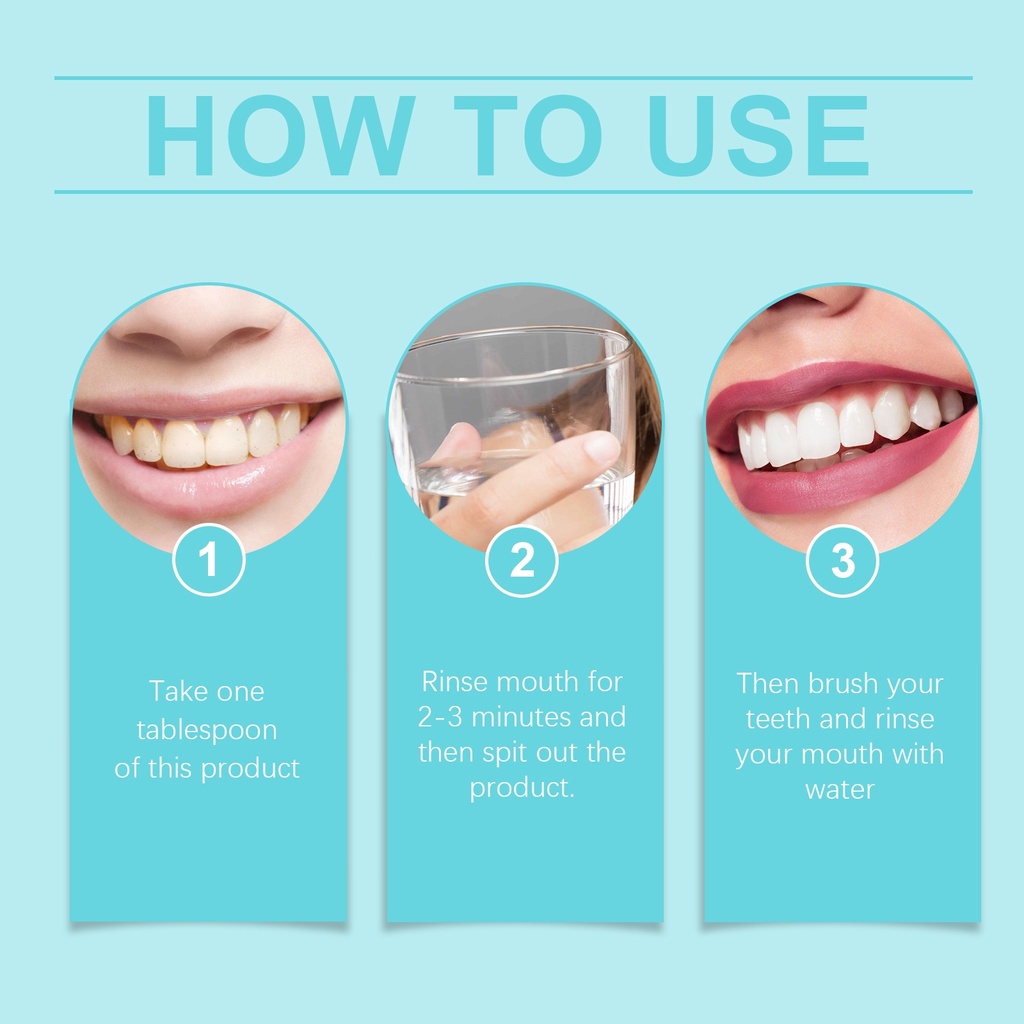 HOW TO USE

1

Take one tablespoon of this product

2

Rinse mouth for 2-3 minutes and then spit out the product.

3

Then brush your teeth and rinse your mouth with water