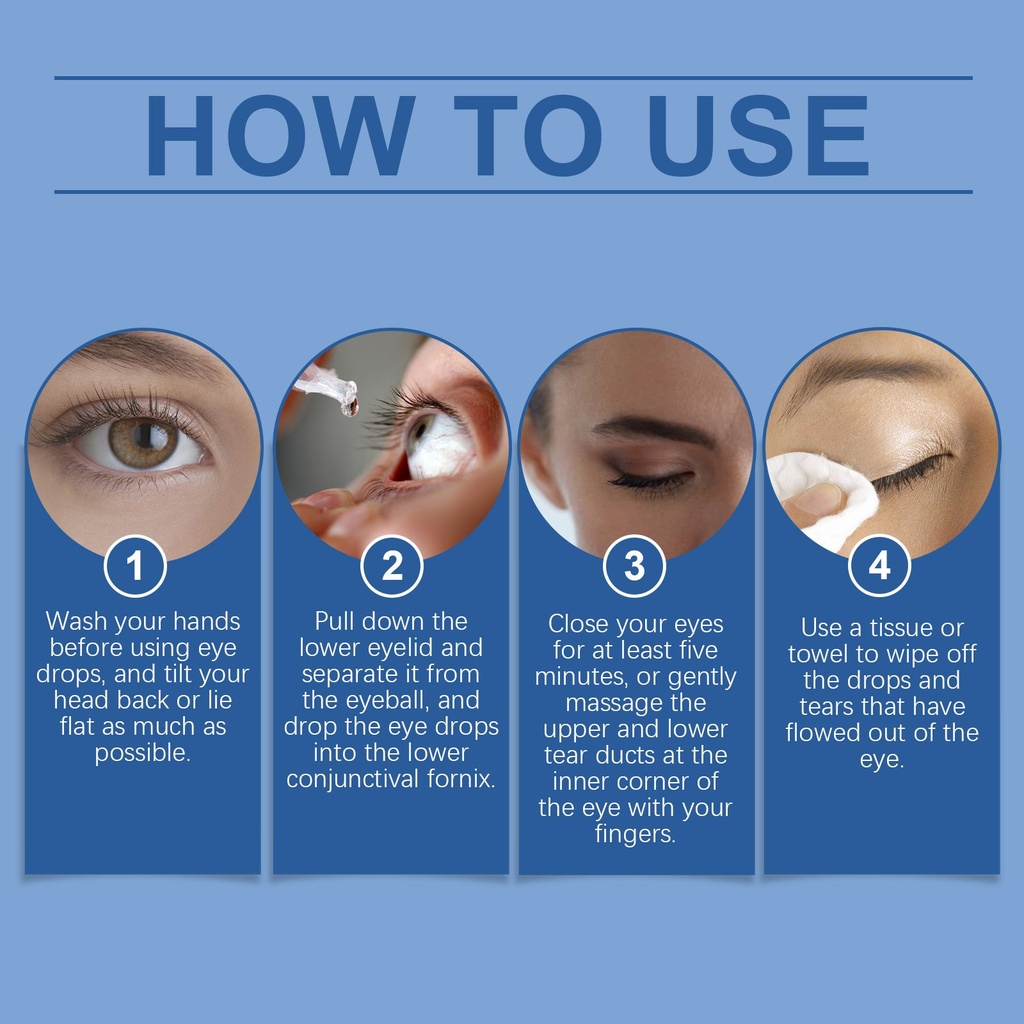 HOW TO USE

1
Wash your hands before using eye drops, and tilt your head back or lie flat as much as possible.

2
Pull down the lower eyelid and separate it from the eyeball, and drop the eye drops into the lower conjunctival fornix.

3
Close your eyes for at least five minutes, or gently massage the upper and lower tear ducts at the inner corner of the eye with your fingers.

4
Use a tissue or towel to wipe off the drops and tears that have flowed out of the eye.