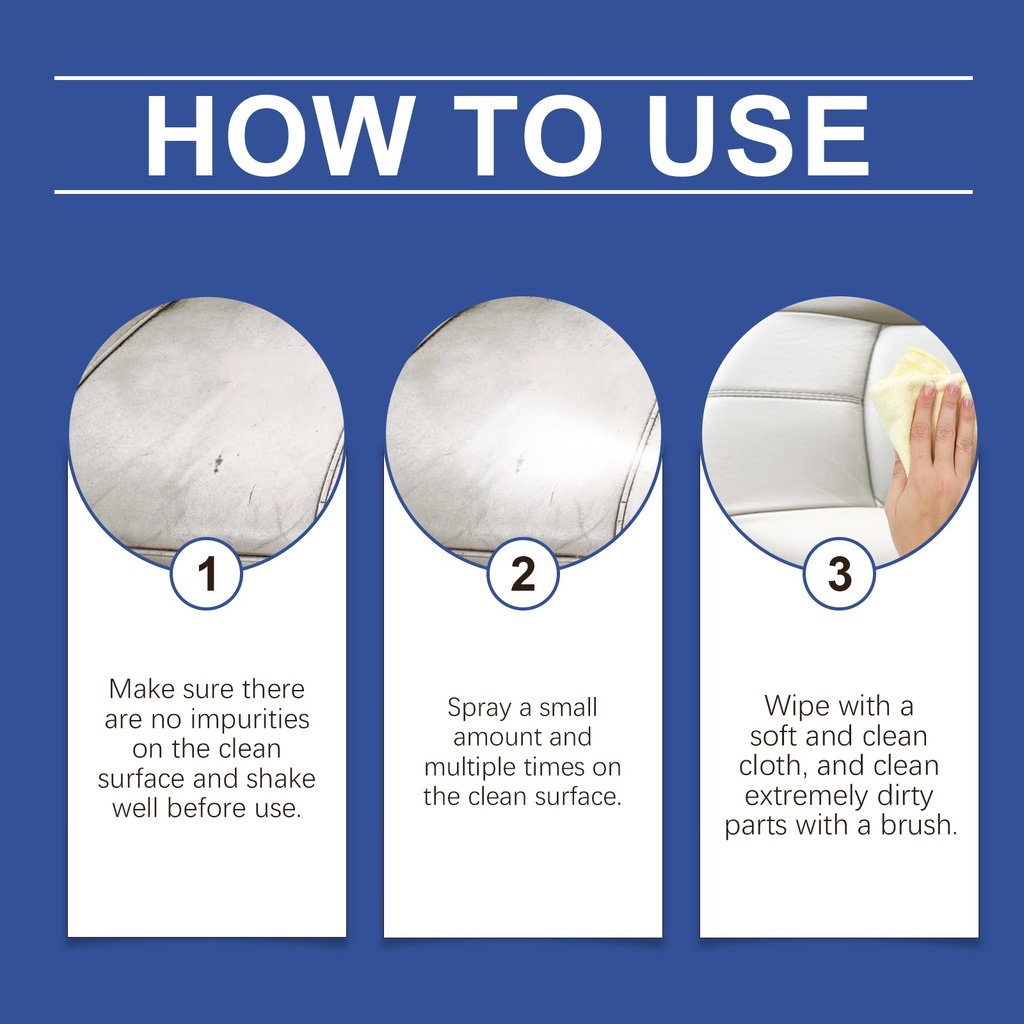 HOW TO USE

1

Make sure there are no impurities on the clean surface and shake well before use.

2

Spray a small amount and multiple times on the clean surface.

3

Wipe with a soft and clean cloth, and clean extremely dirty parts with a brush.