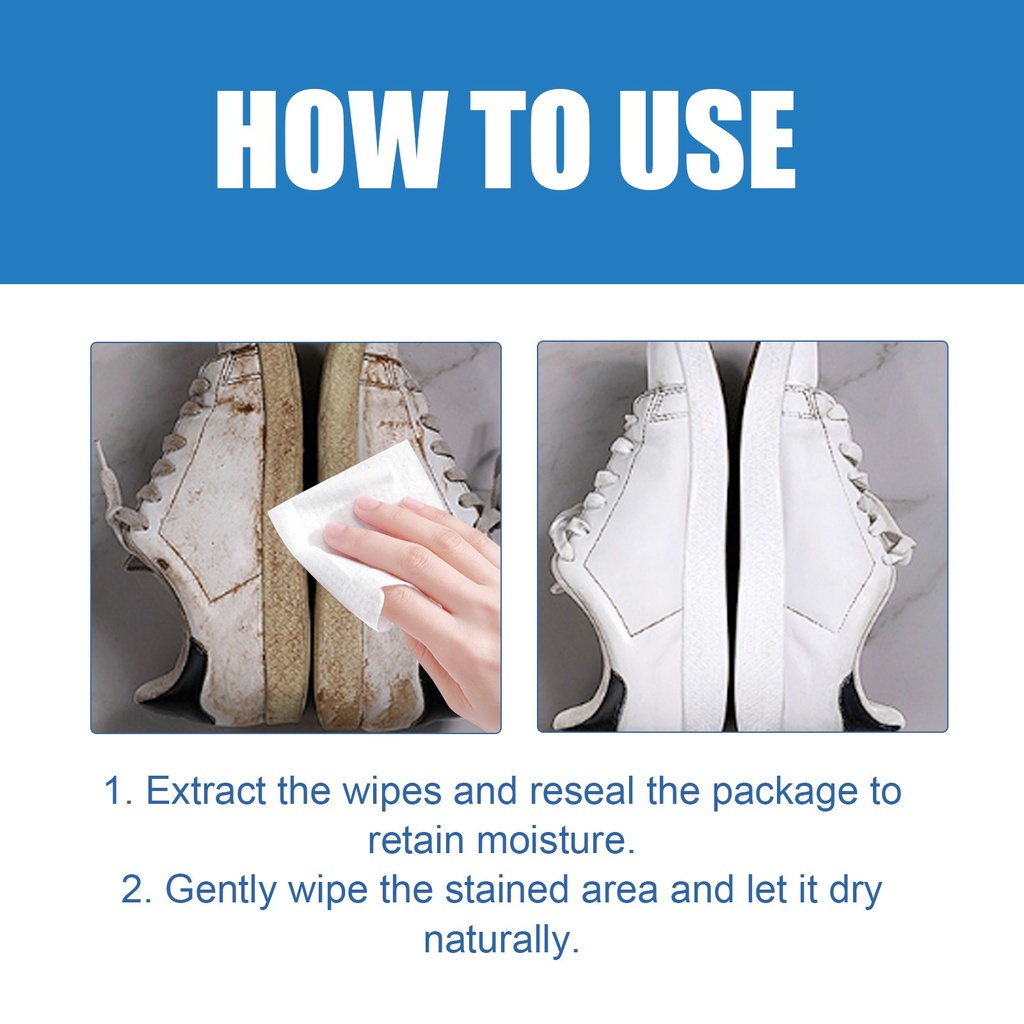 HOW TO USE

1. Extract the wipes and reseal the package to retain moisture.
2. Gently wipe the stained area and let it dry naturally.