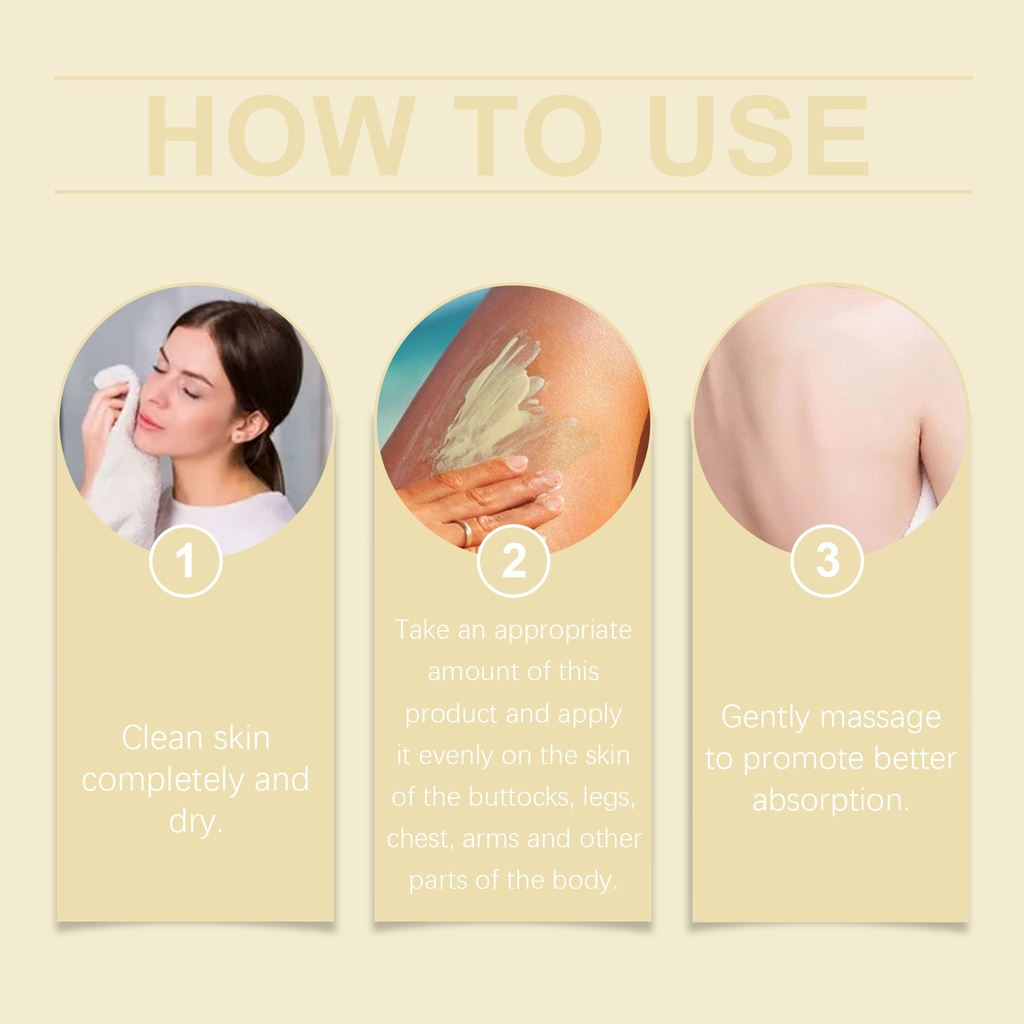 HOW TO USE

1

Clean skin completely and dry.

2

Take an appropriate amount of this product and apply it evenly on the skin of the buttocks, legs, chest, arms and other parts of the body.

3

Gently massage to promote better absorption.