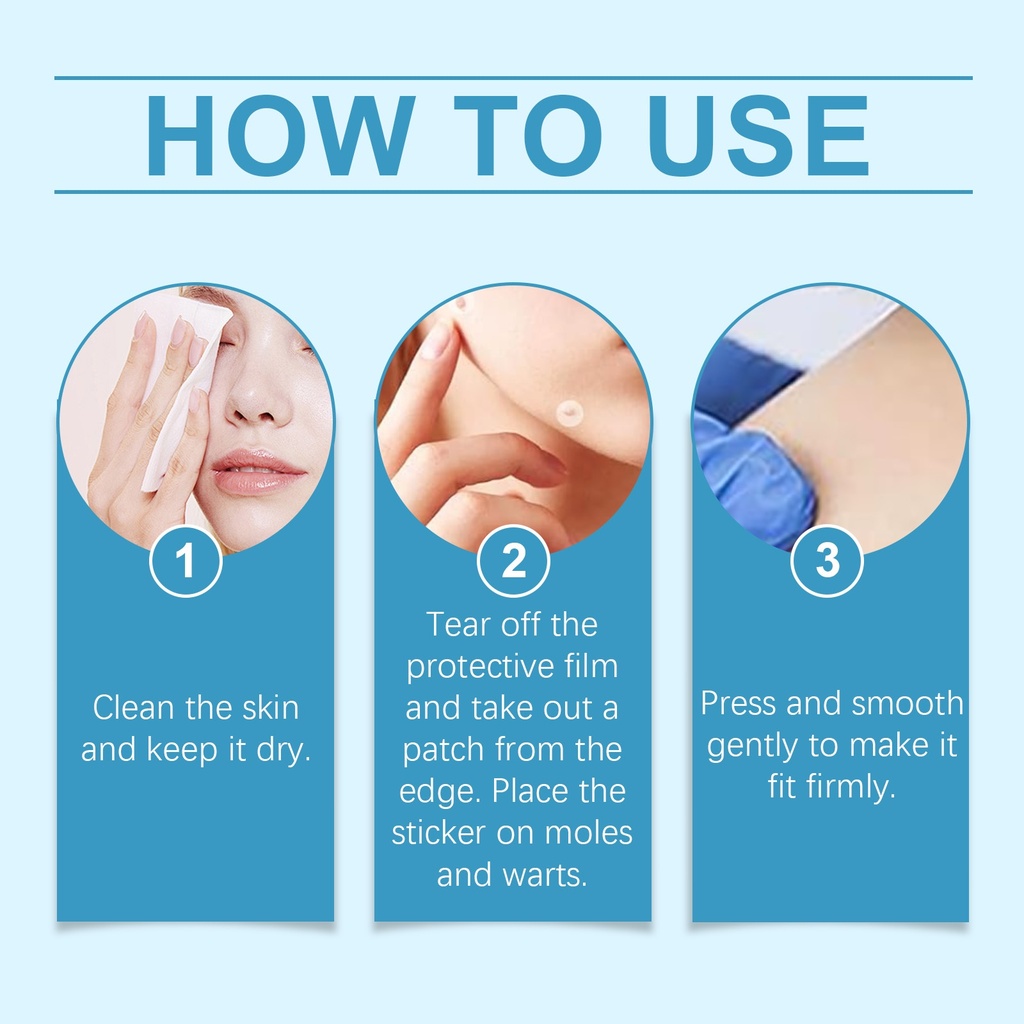 HOW TO USE

1

Clean the skin and keep it dry.

2

Tear off the protective film and take out a patch from the edge. Place the sticker on moles and warts.

3

Press and smooth gently to make it fit firmly.