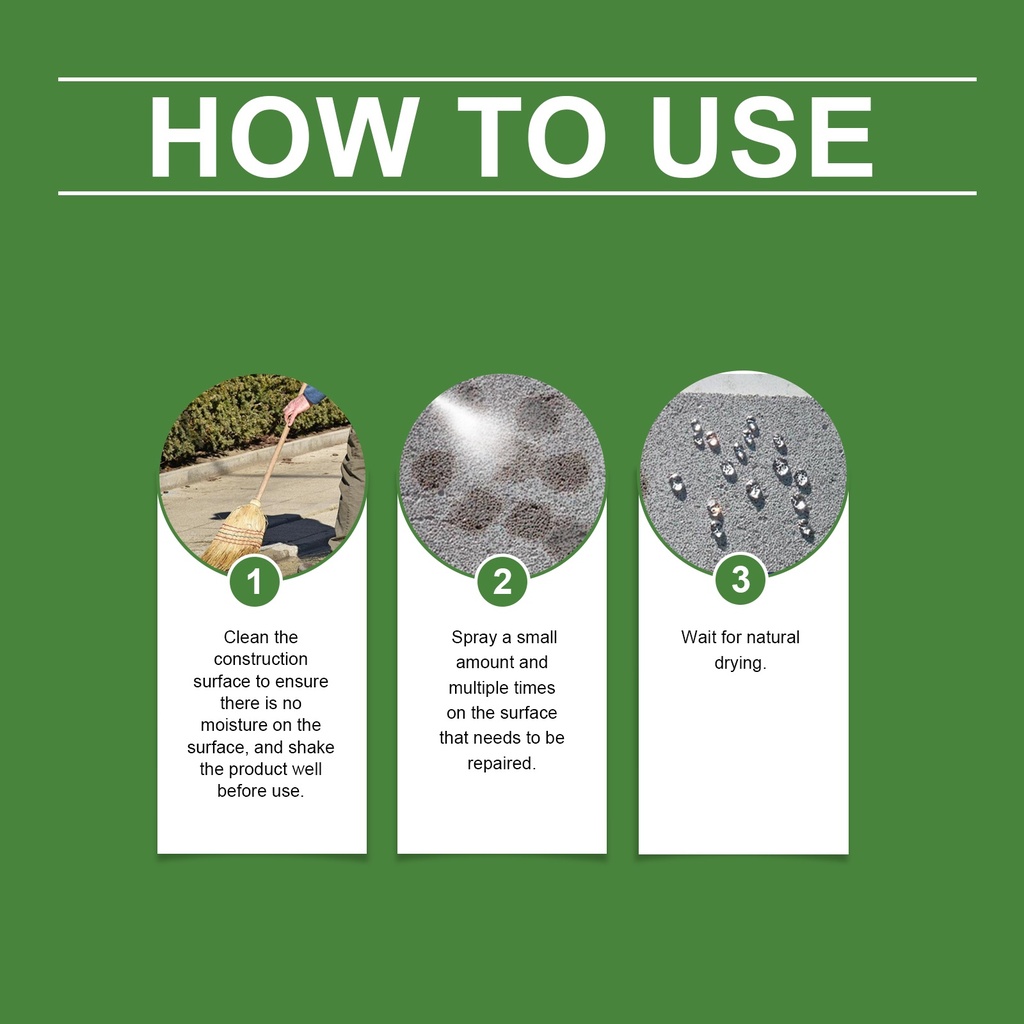 HOW TO USE

1

Clean the construction surface to ensure there is no moisture on the surface, and shake the product well before use.

2

Spray a small amount and multiple times on the surface that needs to be repaired.

3

Wait for natural drying.