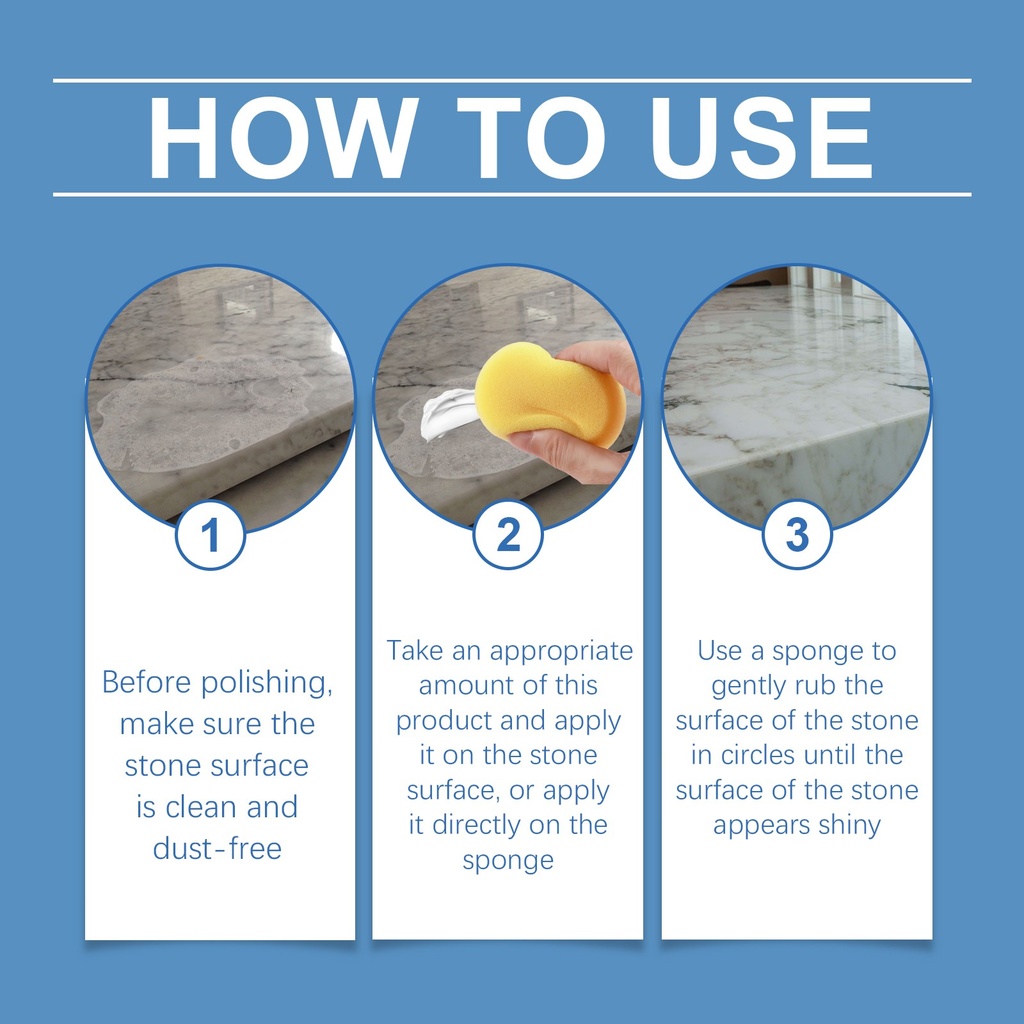 HOW TO USE

1

Before polishing, make sure the stone surface is clean and dust-free

2

Take an appropriate amount of this product and apply it on the stone surface, or apply it directly on the sponge

3

Use a sponge to gently rub the surface of the stone in circles until the surface of the stone appears shiny