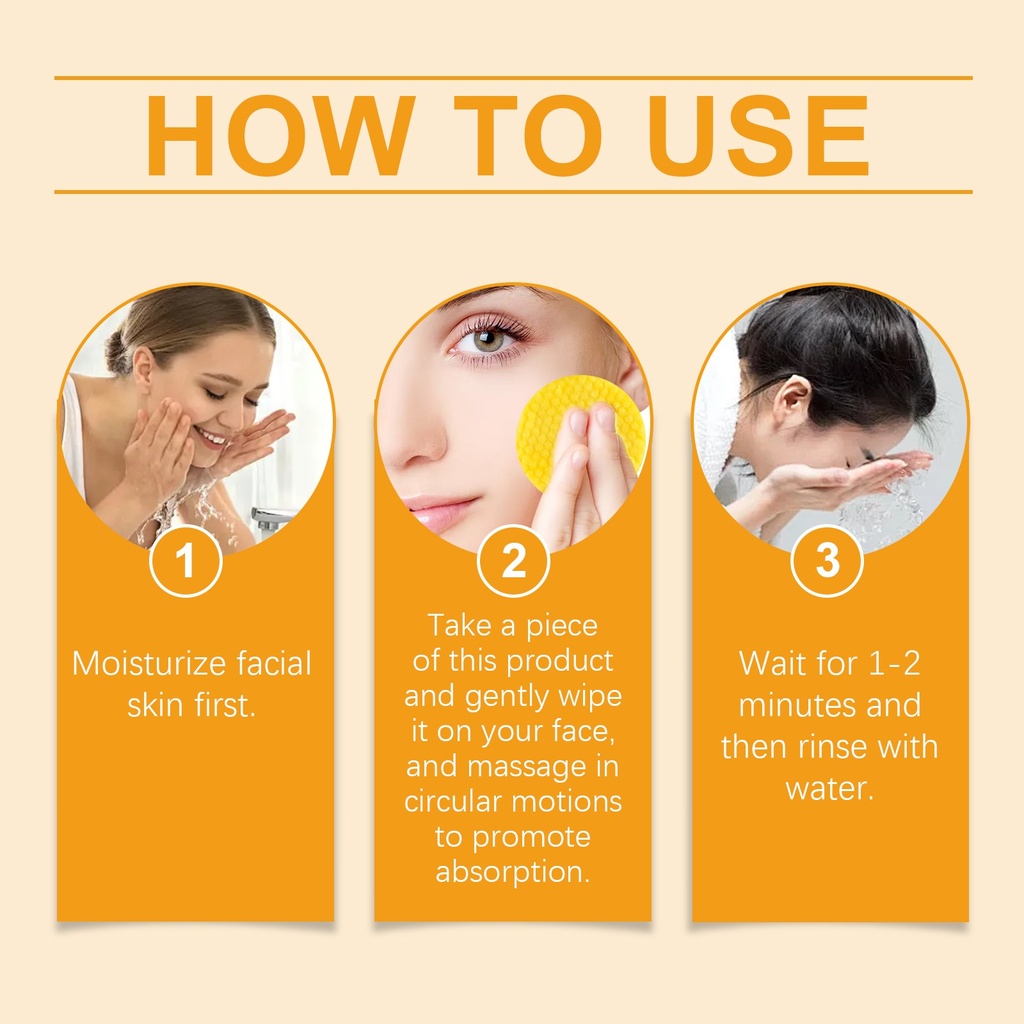 HOW TO USE

1

Moisturize facial skin first.

2

Take a piece of this product and gently wipe it on your face, and massage in circular motions to promote absorption.

3

Wait for 1-2 minutes and then rinse with water.