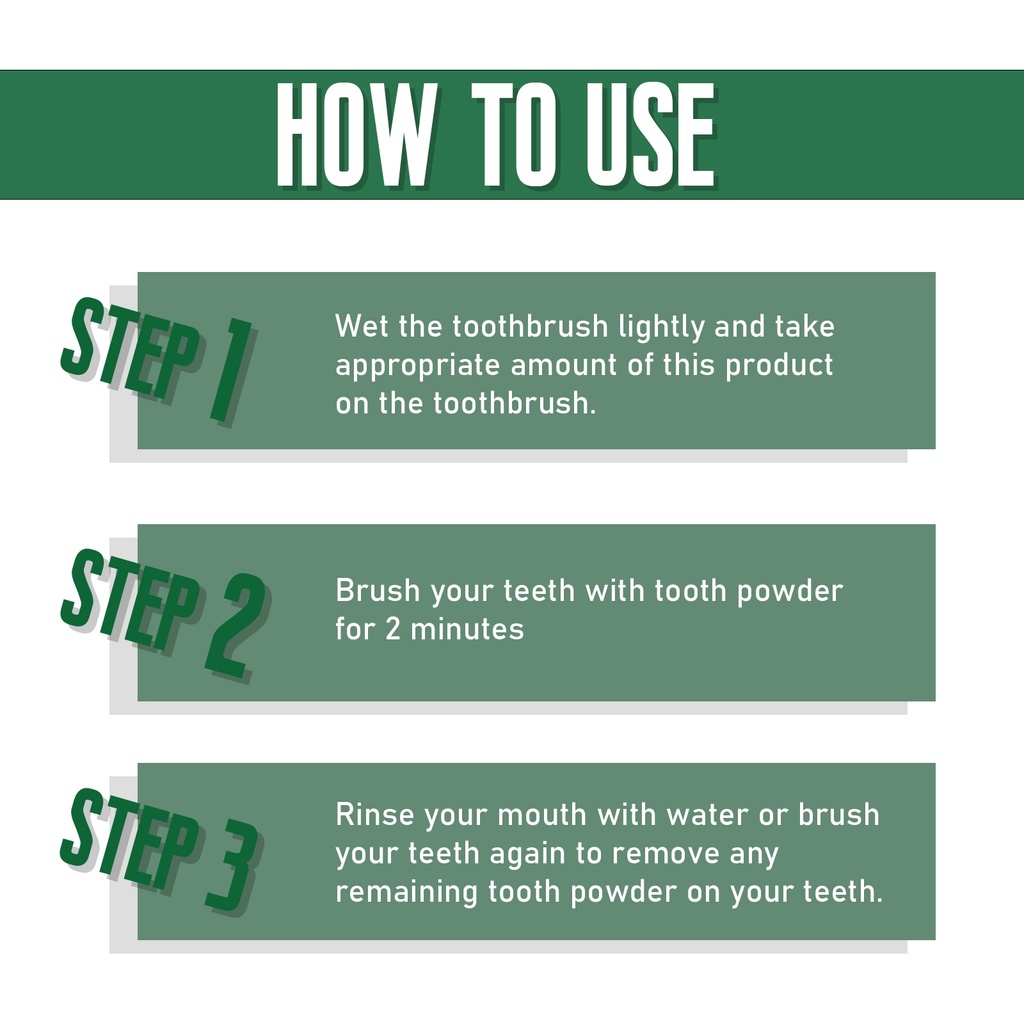 HOW TO USE

STEP 1

Wet the toothbrush lightly and take appropriate amount of this product on the toothbrush.

STEP 2

Brush your teeth with tooth powder for 2 minutes

STEP 3

Rinse your mouth with water or brush your teeth again to remove any remaining tooth powder on your teeth.