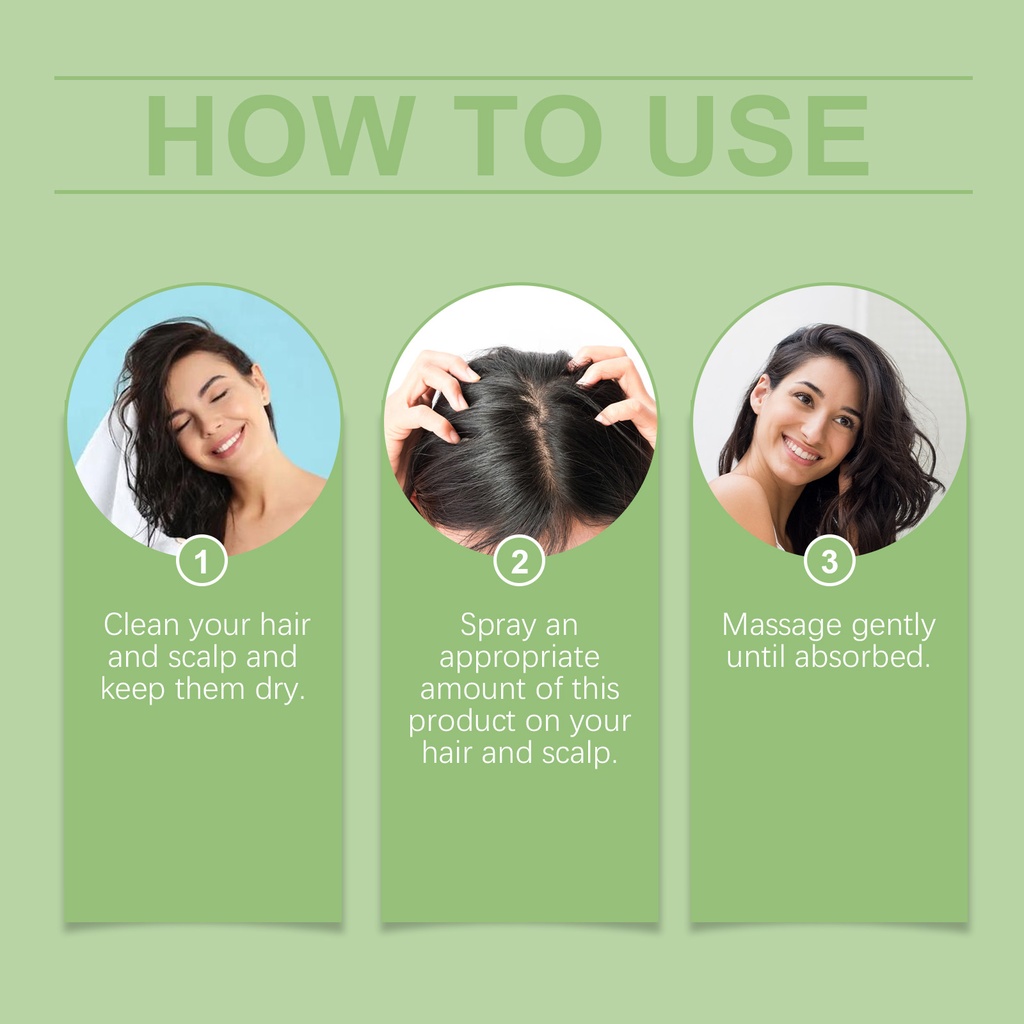 HOW TO USE

1
Clean your hair and scalp and keep them dry.

2
Spray an appropriate amount of this product on your hair and scalp.

3
Massage gently until absorbed.