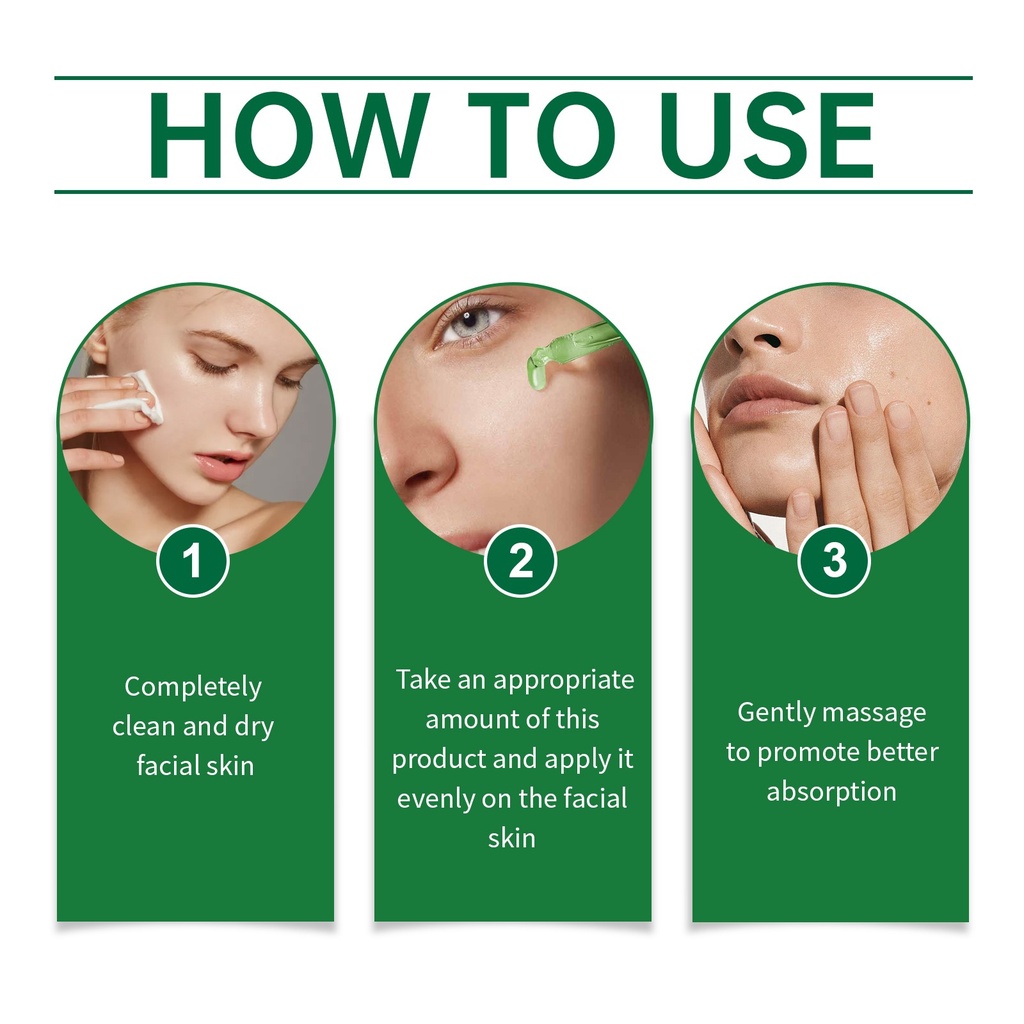 HOW TO USE

1

Completely clean and dry facial skin

2

Take an appropriate amount of this product and apply it evenly on the facial skin

3

Gently massage to promote better absorption