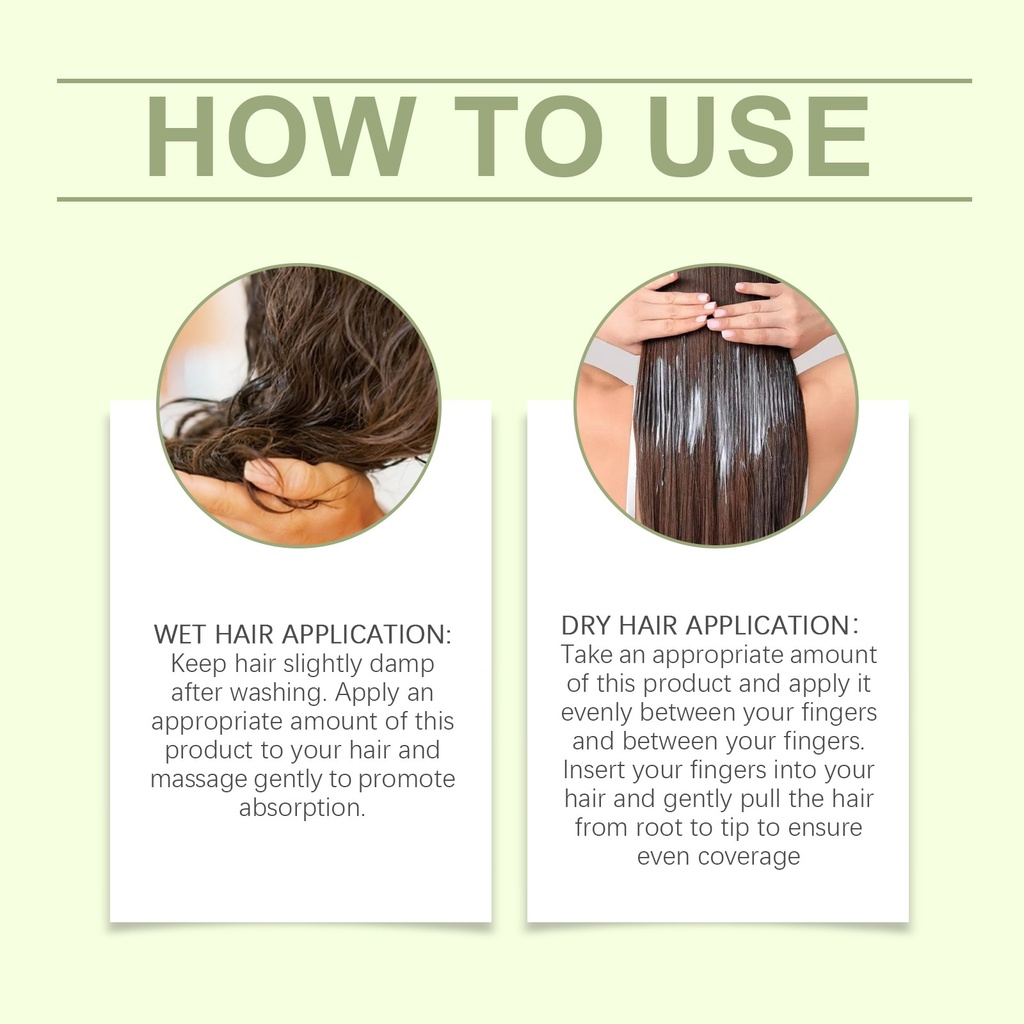 HOW TO USE

WET HAIR APPLICATION:
Keep hair slightly damp after washing. Apply an appropriate amount of this product to your hair and massage gently to promote absorption.

DRY HAIR APPLICATION:
Take an appropriate amount of this product and apply it evenly between your fingers and between your fingers. Insert your fingers into your hair and gently pull the hair from root to tip to ensure even coverage