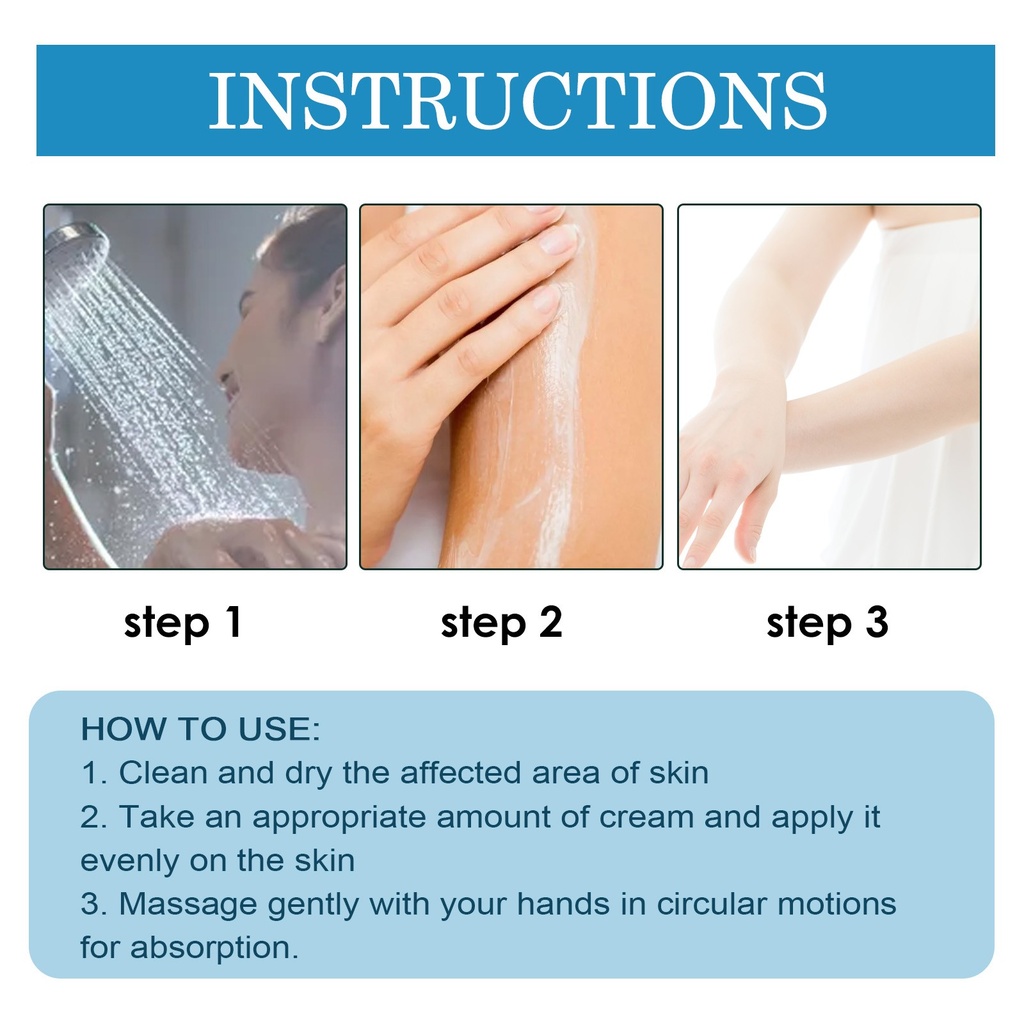 INSTRUCTIONS

step 1

step 2

step 3

HOW TO USE:
1. Clean and dry the affected area of skin
2. Take an appropriate amount of cream and apply it evenly on the skin
3. Massage gently with your hands in circular motions for absorption.