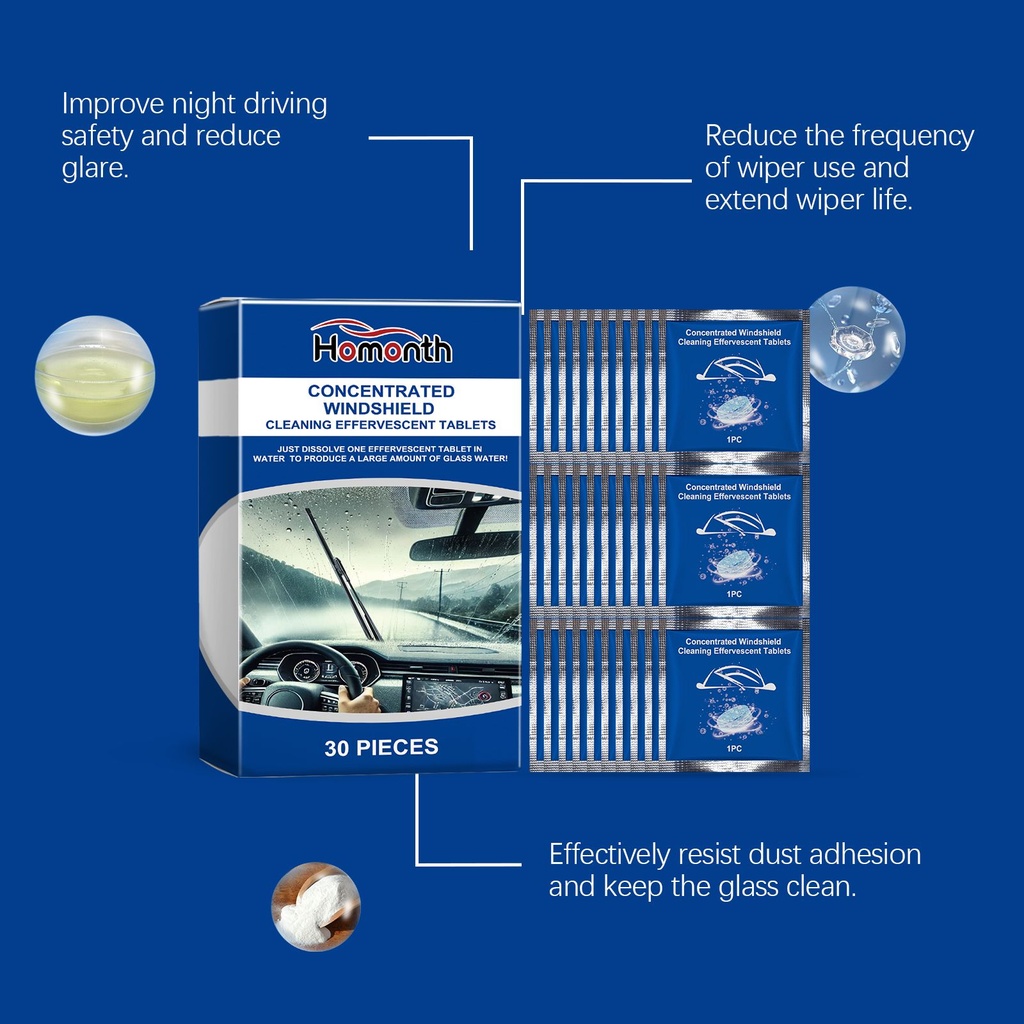 Improve night driving safety and reduce glare.

Reduce the frequency of wiper use and extend wiper life.

Homonth

CONCENTRATED WINDSHIELD
CLEANING EFFERVESCENT TABLETS

JUST DISSOLVE ONE EFFERVESCENT TABLET IN WATER TO PRODUCE A LARGE AMOUNT OF GLASS WATER!

30 PIECES

Concentrated Windshield Cleaning Effervescent Tablets
1PC

Concentrated Windshield Cleaning Effervescent Tablets
1PC

Concentrated Windshield Cleaning Effervescent Tablets
1PC

Effectively resist dust adhesion and keep the glass clean.