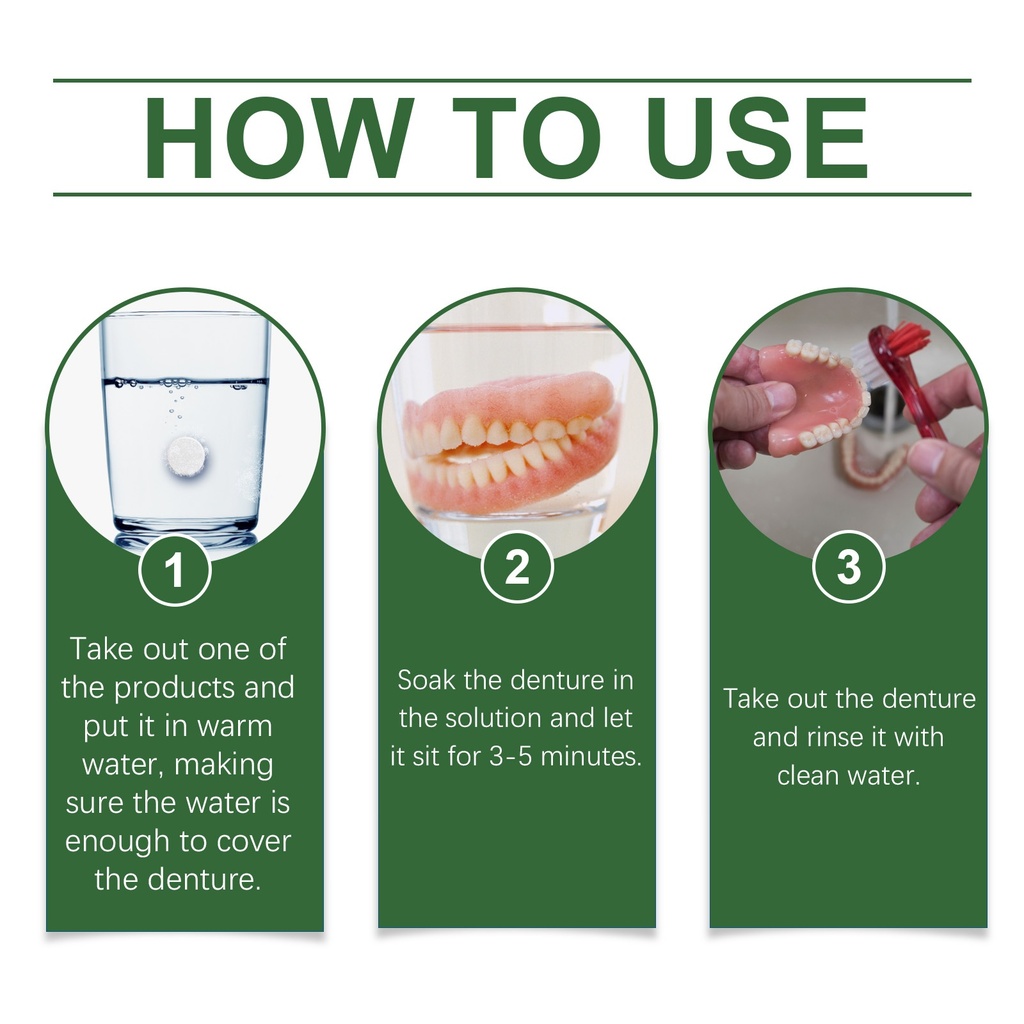 HOW TO USE

1

Take out one of the products and put it in warm water, making sure the water is enough to cover the denture.

2

Soak the denture in the solution and let it sit for 3-5 minutes.

3

Take out the denture and rinse it with clean water.