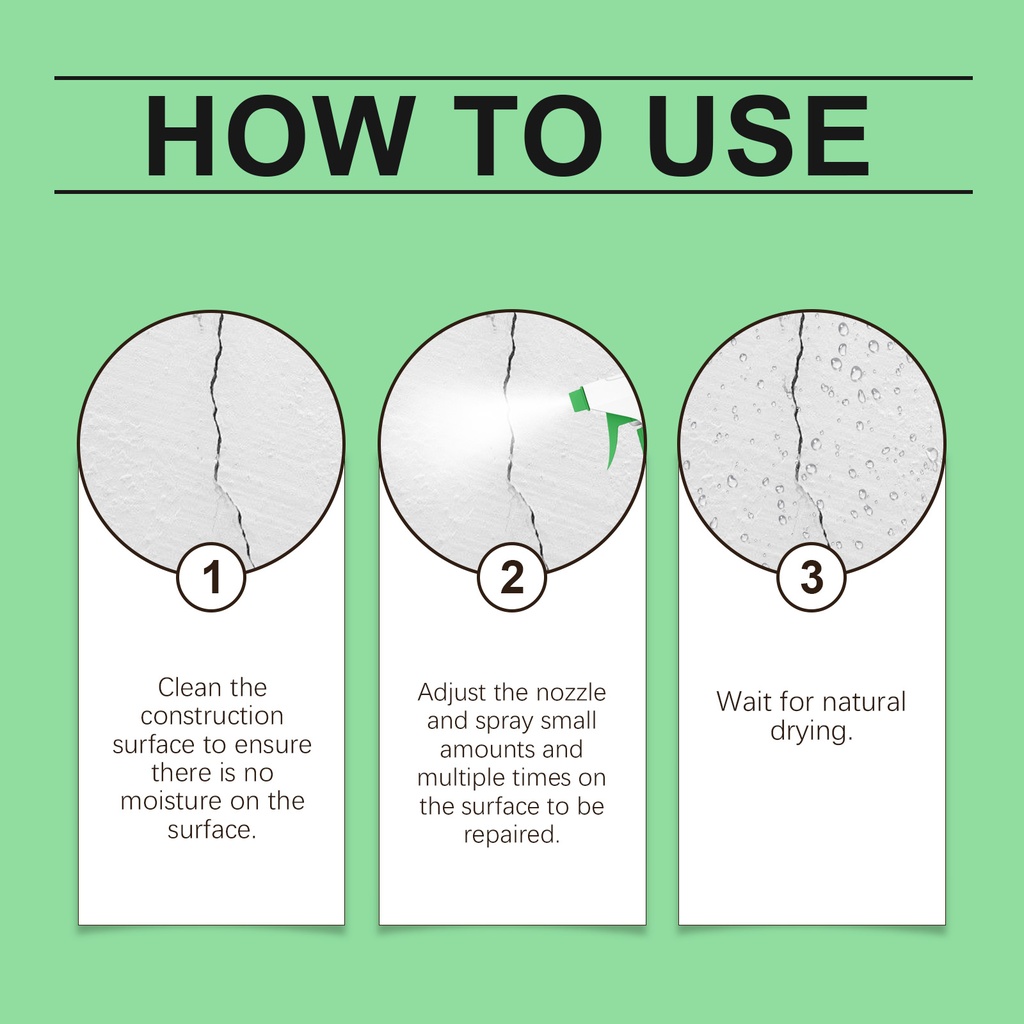 HOW TO USE

1

Clean the construction surface to ensure there is no moisture on the surface.

2

Adjust the nozzle and spray small amounts and multiple times on the surface to be repaired.

3

Wait for natural drying.