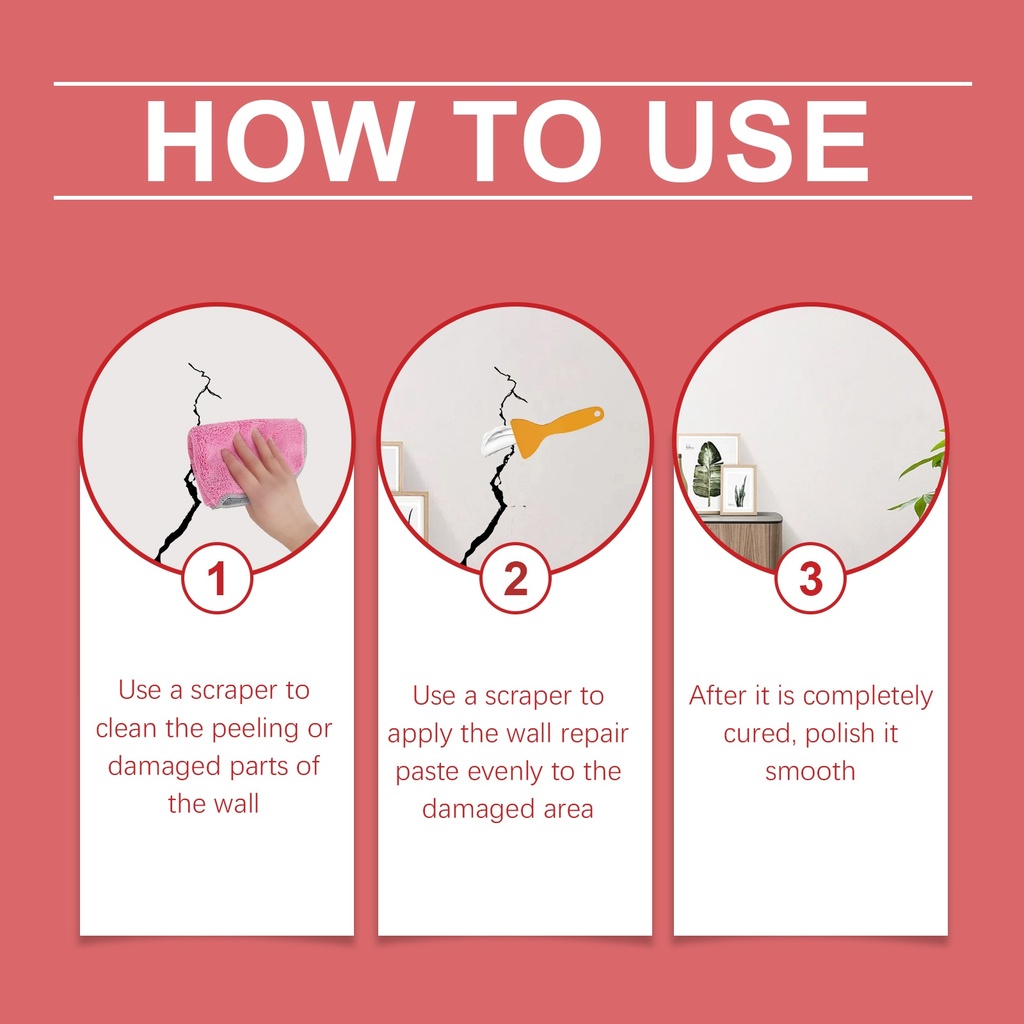 HOW TO USE

1

Use a scraper to clean the peeling or damaged parts of the wall

2

Use a scraper to apply the wall repair paste evenly to the damaged area

3

After it is completely cured, polish it smooth