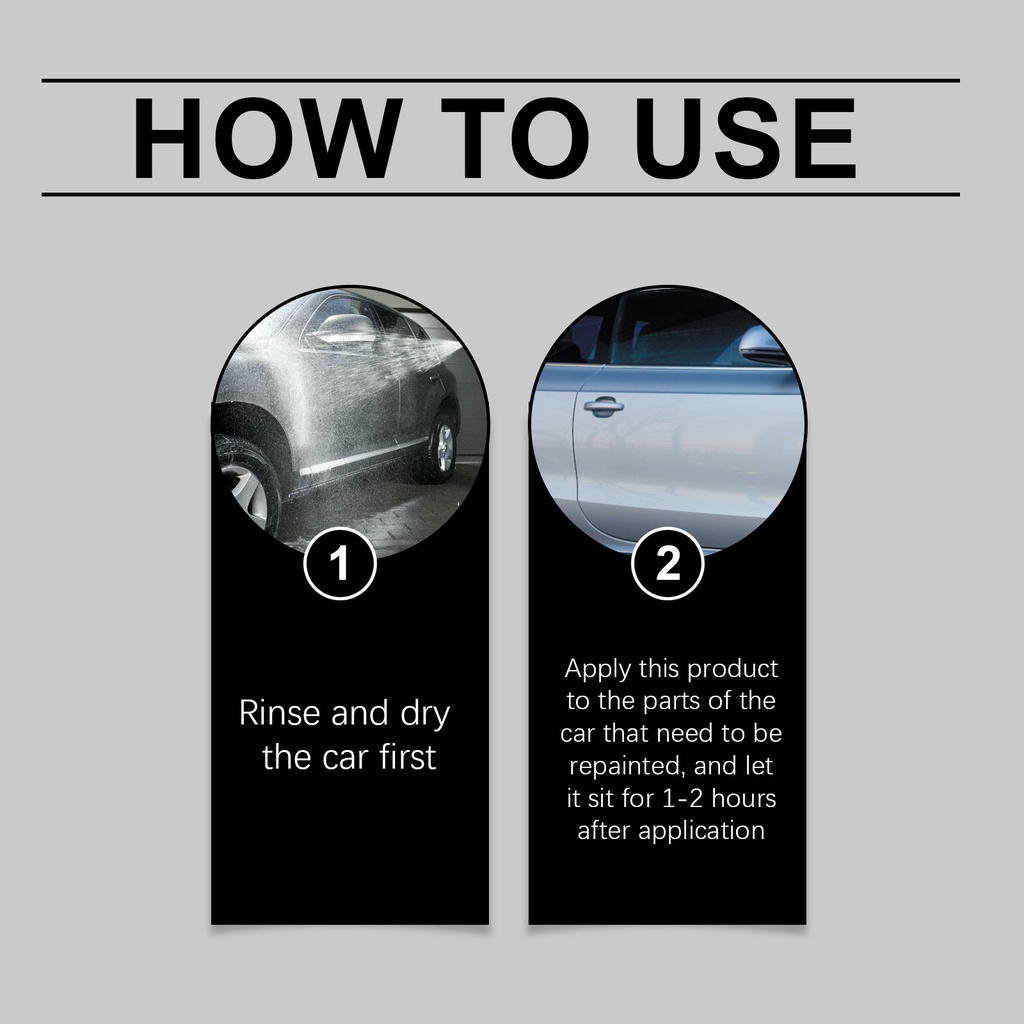 HOW TO USE

1

Rinse and dry the car first

2

Apply this product to the parts of the car that need to be repainted, and let it sit for 1-2 hours after application