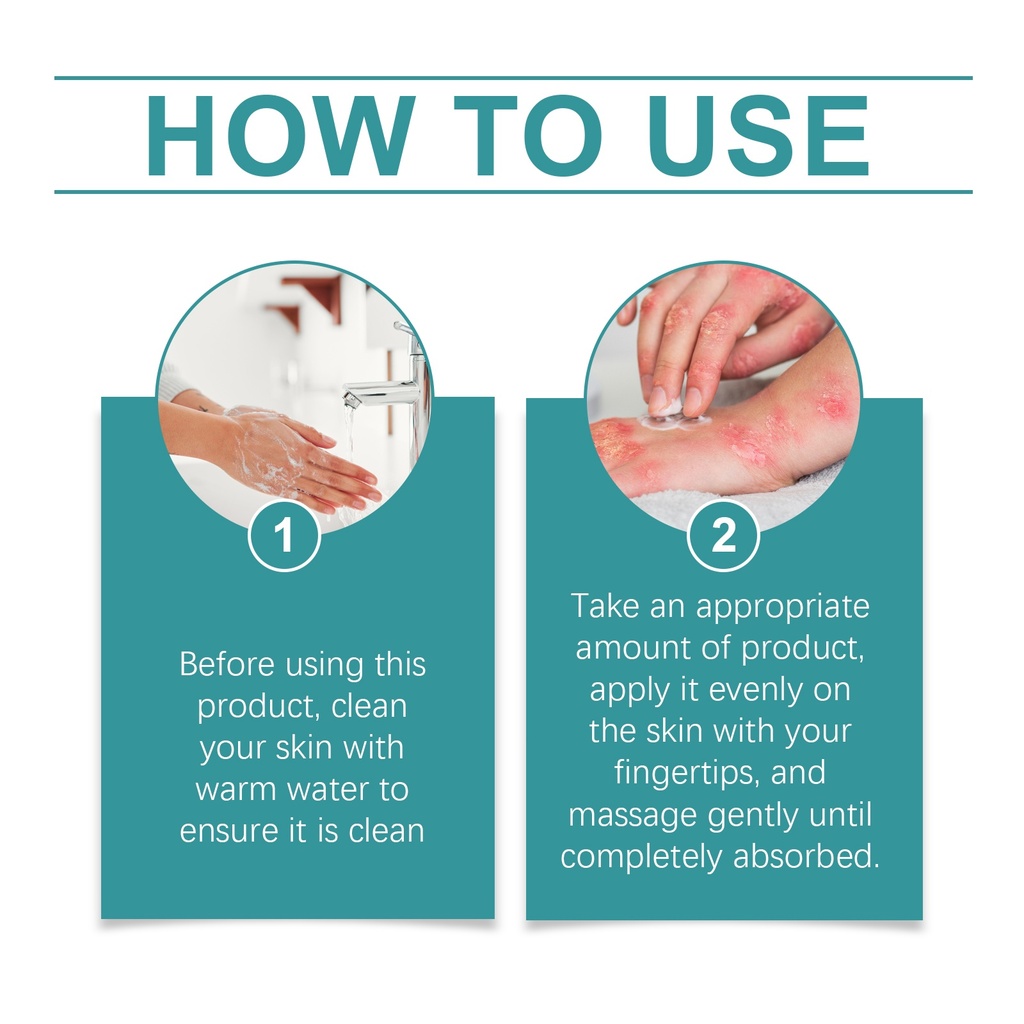 HOW TO USE

1

Before using this product, clean your skin with warm water to ensure it is clean

2

Take an appropriate amount of product, apply it evenly on the skin with your fingertips, and massage gently until completely absorbed.