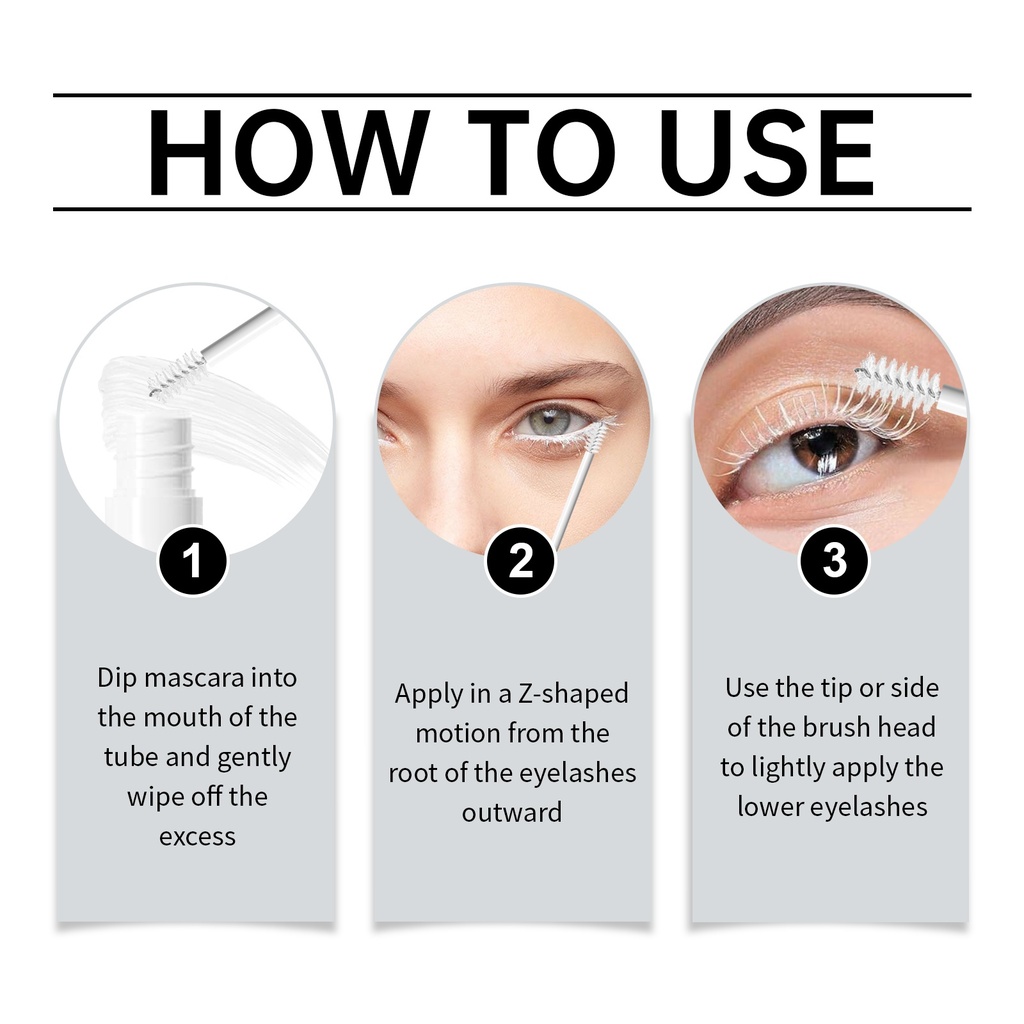 HOW TO USE

1

Dip mascara into the mouth of the tube and gently wipe off the excess

2

Apply in a Z-shaped motion from the root of the eyelashes outward

3

Use the tip or side of the brush head to lightly apply the lower eyelashes