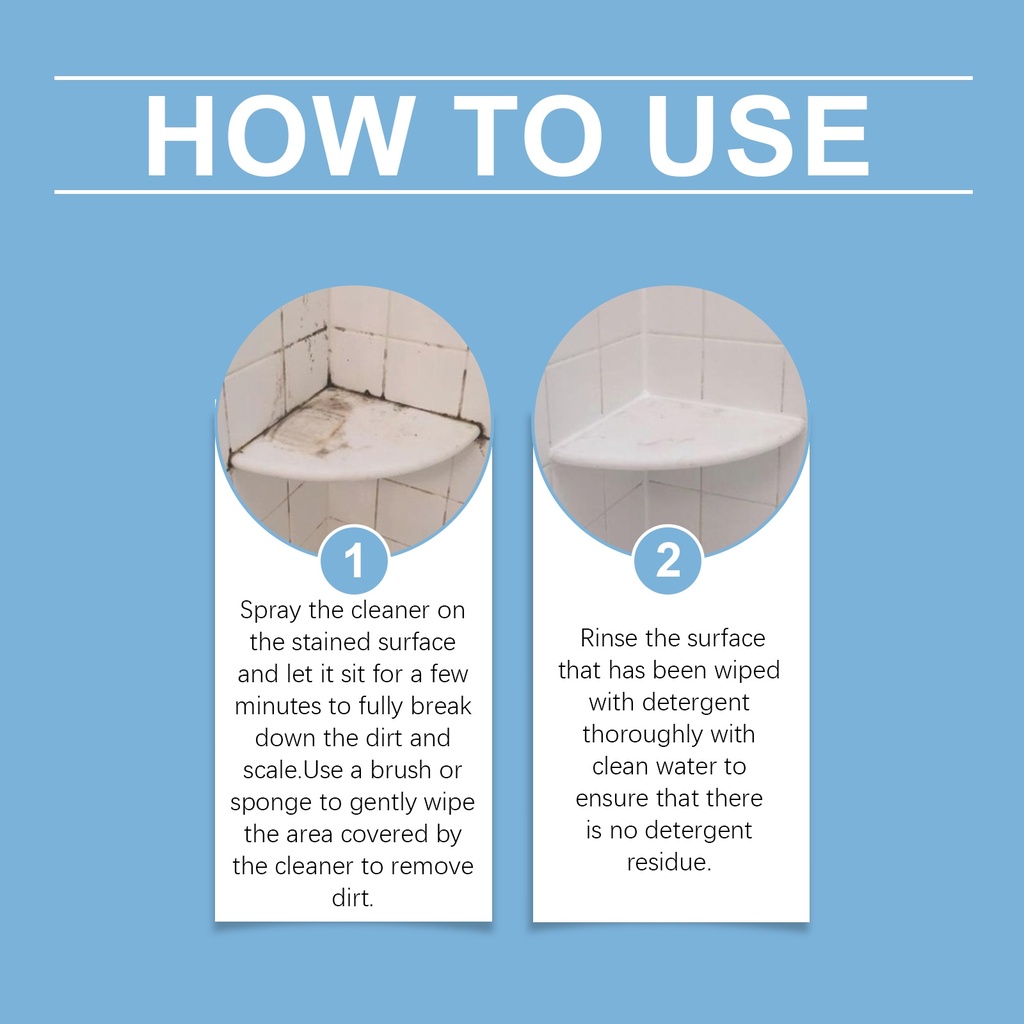 HOW TO USE

1

Spray the cleaner on the stained surface and let it sit for a few minutes to fully break down the dirt and scale.Use a brush or sponge to gently wipe the area covered by the cleaner to remove dirt.

2

Rinse the surface that has been wiped with detergent thoroughly with clean water to ensure that there is no detergent residue.