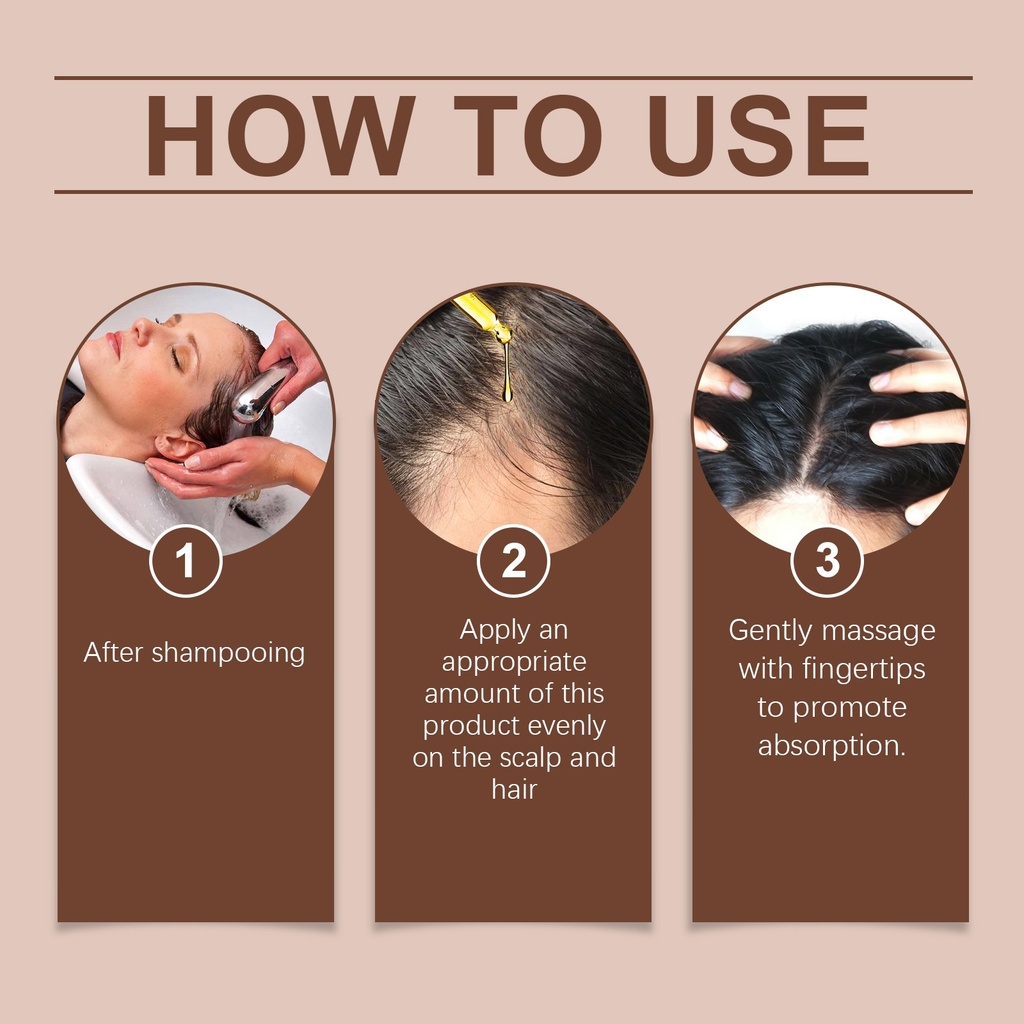 HOW TO USE

1

After shampooing

2

Apply an appropriate amount of this product evenly on the scalp and hair

3

Gently massage with fingertips to promote absorption.