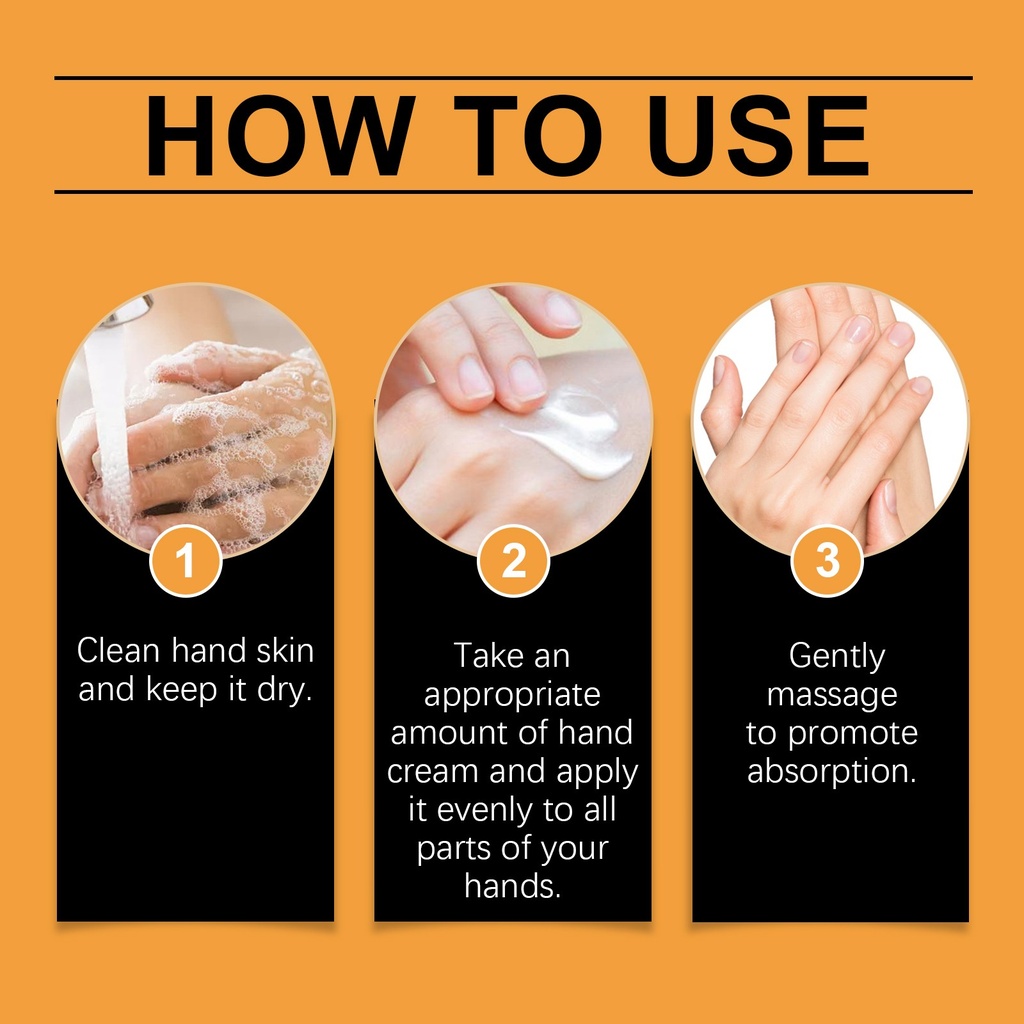 HOW TO USE

1

Clean hand skin and keep it dry.

2

Take an appropriate amount of hand cream and apply it evenly to all parts of your hands.

3

Gently massage to promote absorption.