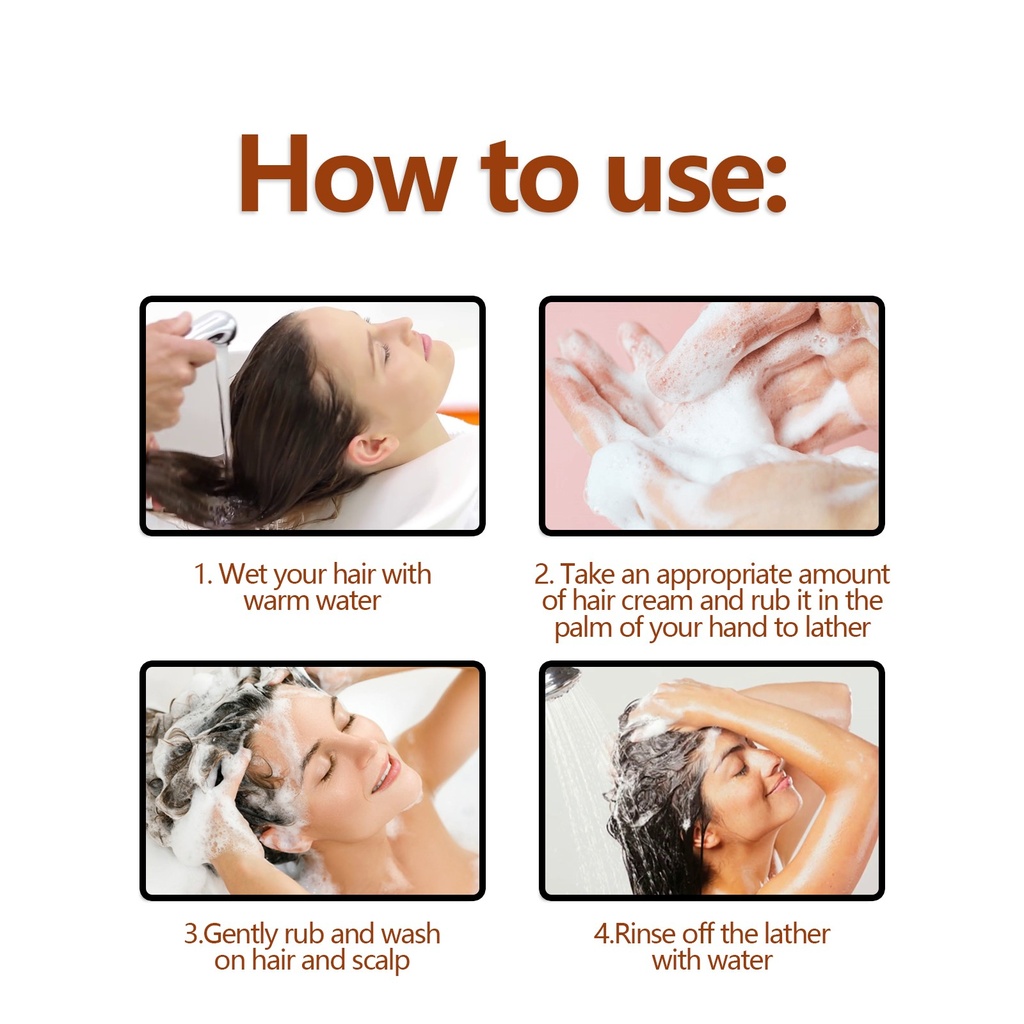 How to use:

1. Wet your hair with warm water

2. Take an appropriate amount of hair cream and rub it in the palm of your hand to lather

3.Gently rub and wash on hair and scalp

4.Rinse off the lather with water