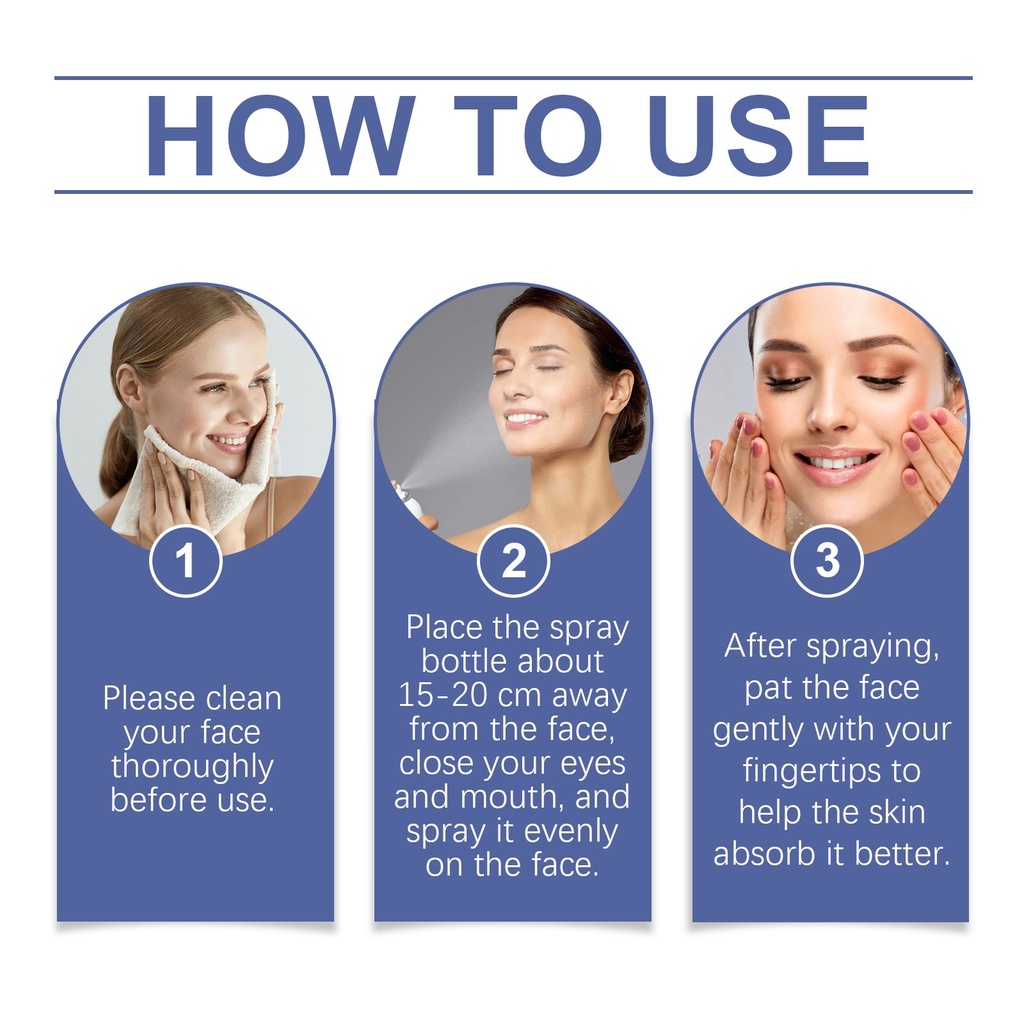 HOW TO USE

1

Please clean your face thoroughly before use.

2

Place the spray bottle about 15-20 cm away from the face, close your eyes and mouth, and spray it evenly on the face.

3

After spraying, pat the face gently with your fingertips to help the skin absorb it better.