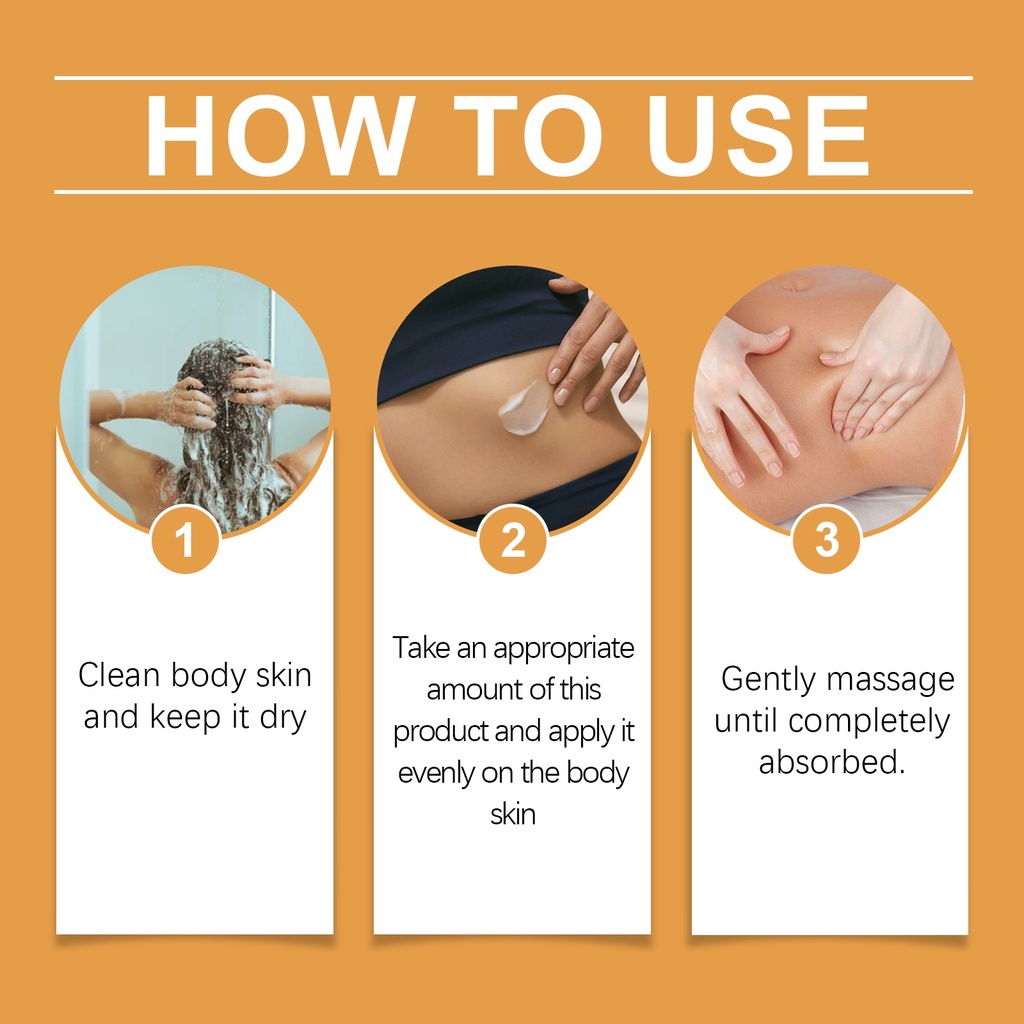 HOW TO USE

1

Clean body skin and keep it dry

2

Take an appropriate amount of this product and apply it evenly on the body skin

3

Gently massage until completely absorbed.