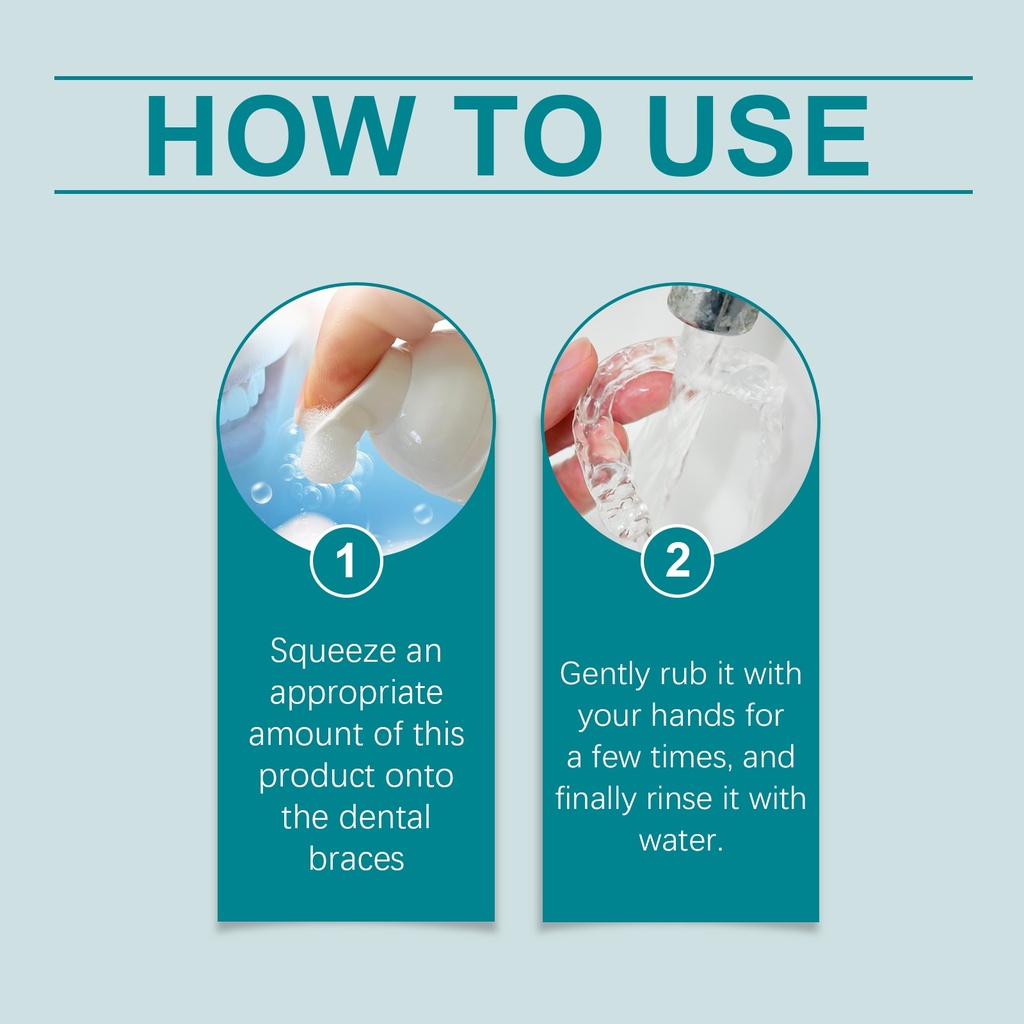 HOW TO USE

1

Squeeze an appropriate amount of this product onto the dental braces

2

Gently rub it with your hands for a few times, and finally rinse it with water.