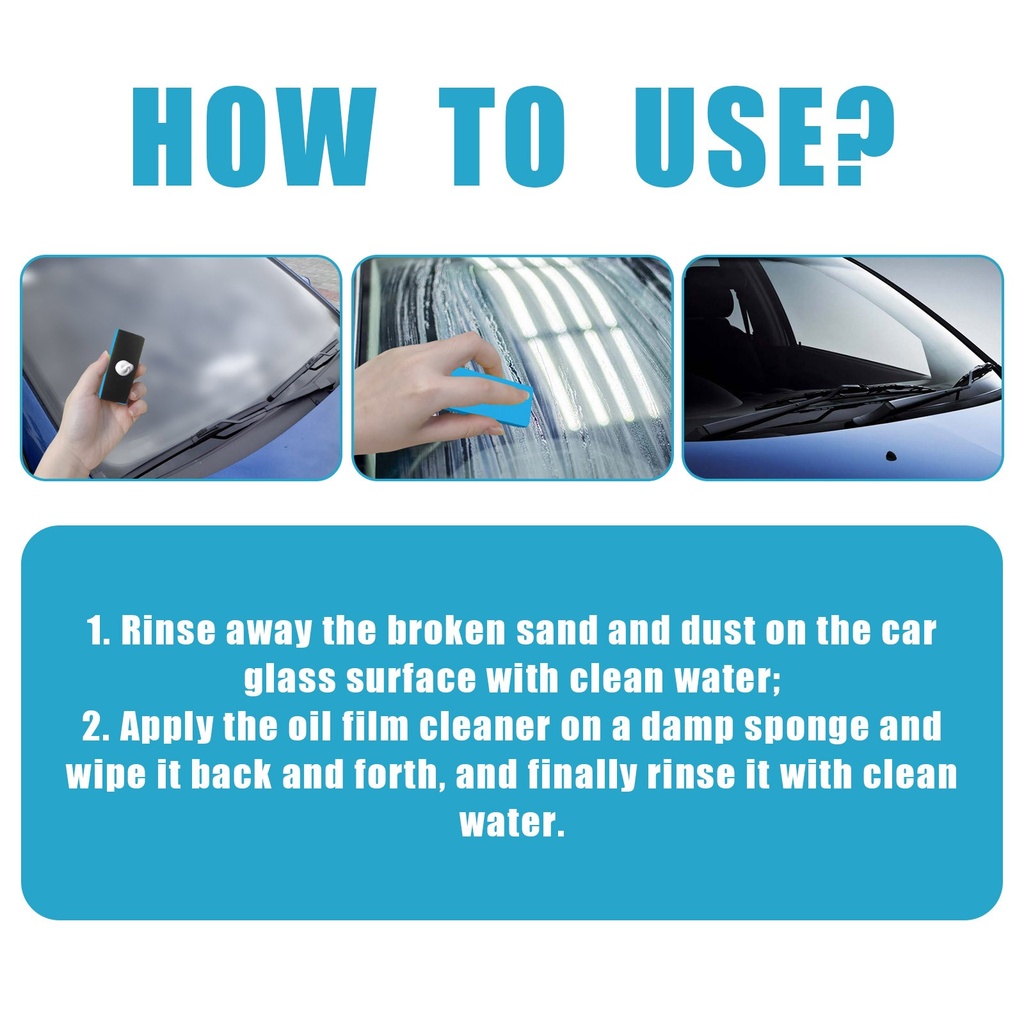 HOW TO USE?

1. Rinse away the broken sand and dust on the car glass surface with clean water;
2. Apply the oil film cleaner on a damp sponge and wipe it back and forth, and finally rinse it with clean water.