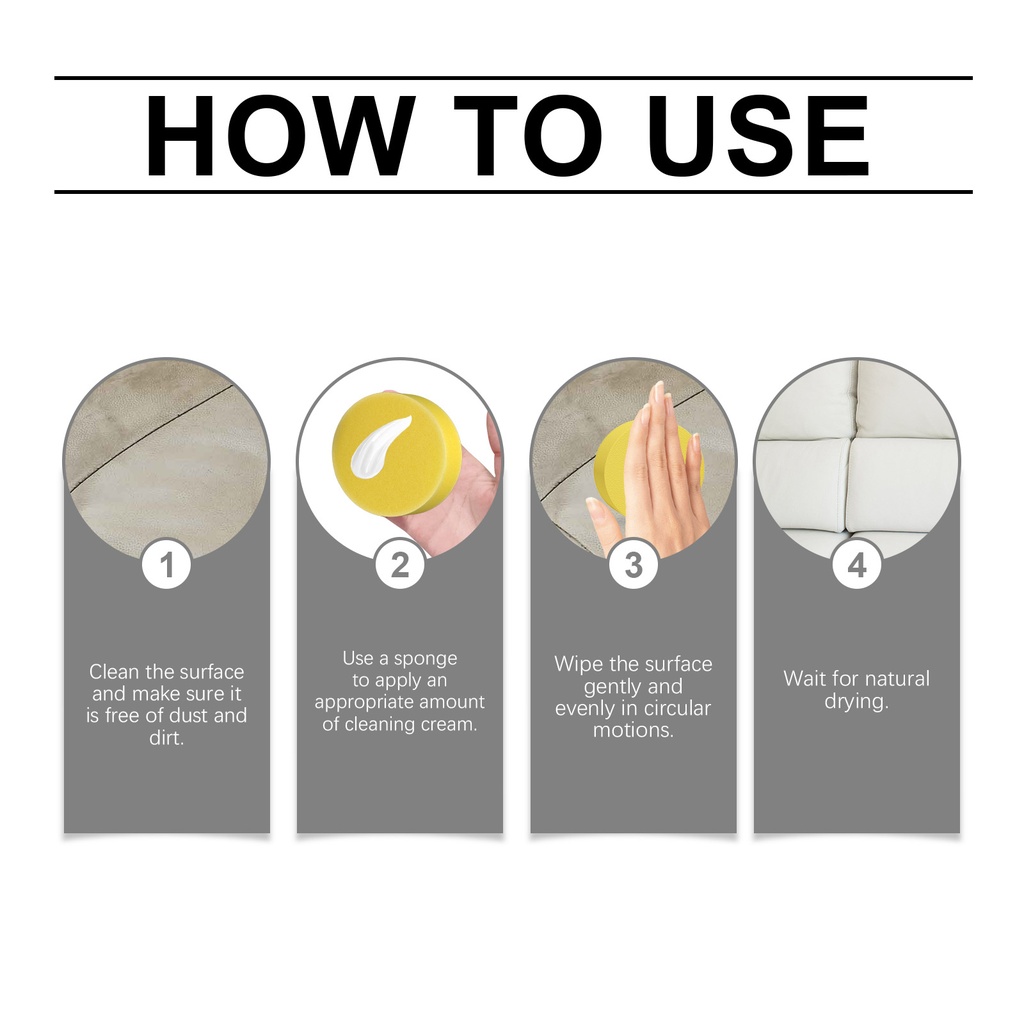 HOW TO USE

1

Clean the surface and make sure it is free of dust and dirt.

2

Use a sponge to apply an appropriate amount of cleaning cream.

3

Wipe the surface gently and evenly in circular motions.

4

Wait for natural drying.