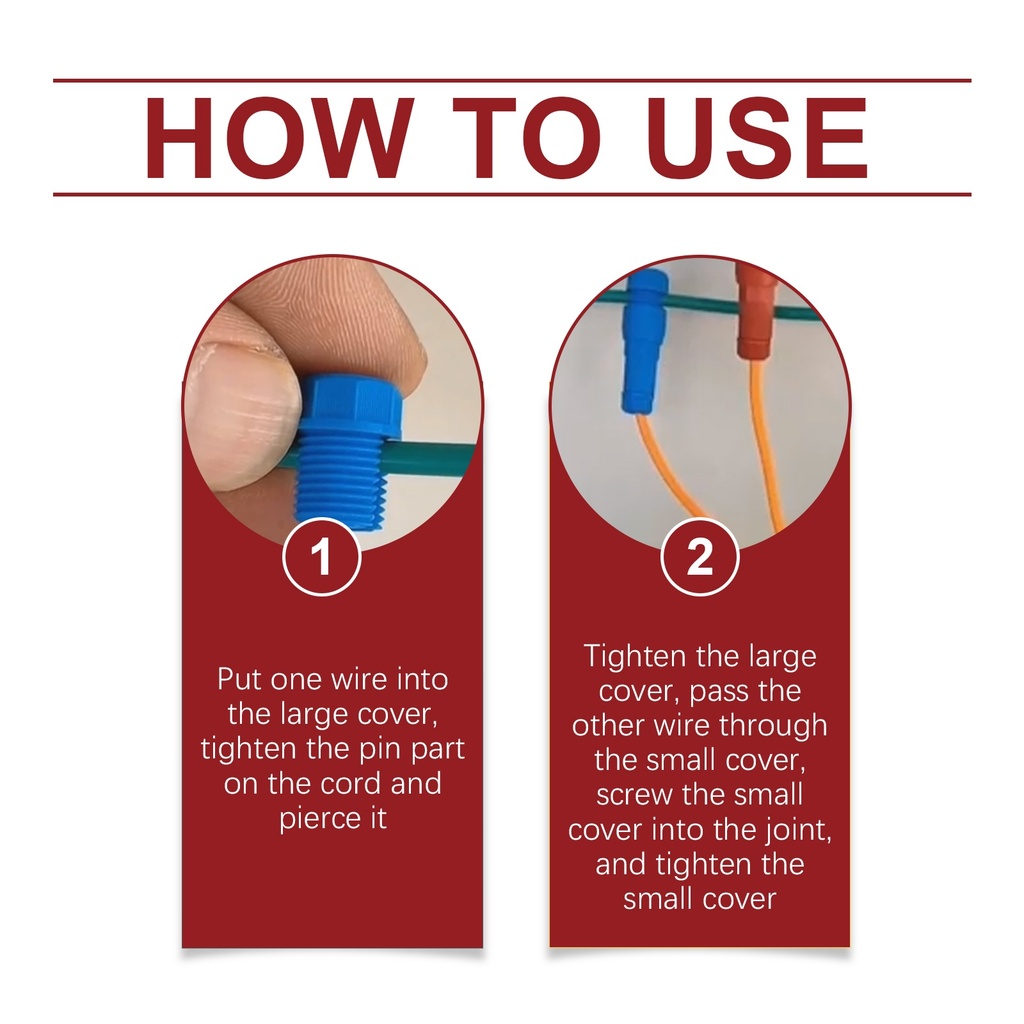 HOW TO USE

1

Put one wire into the large cover, tighten the pin part on the cord and pierce it

2

Tighten the large cover, pass the other wire through the small cover, screw the small cover into the joint, and tighten the small cover