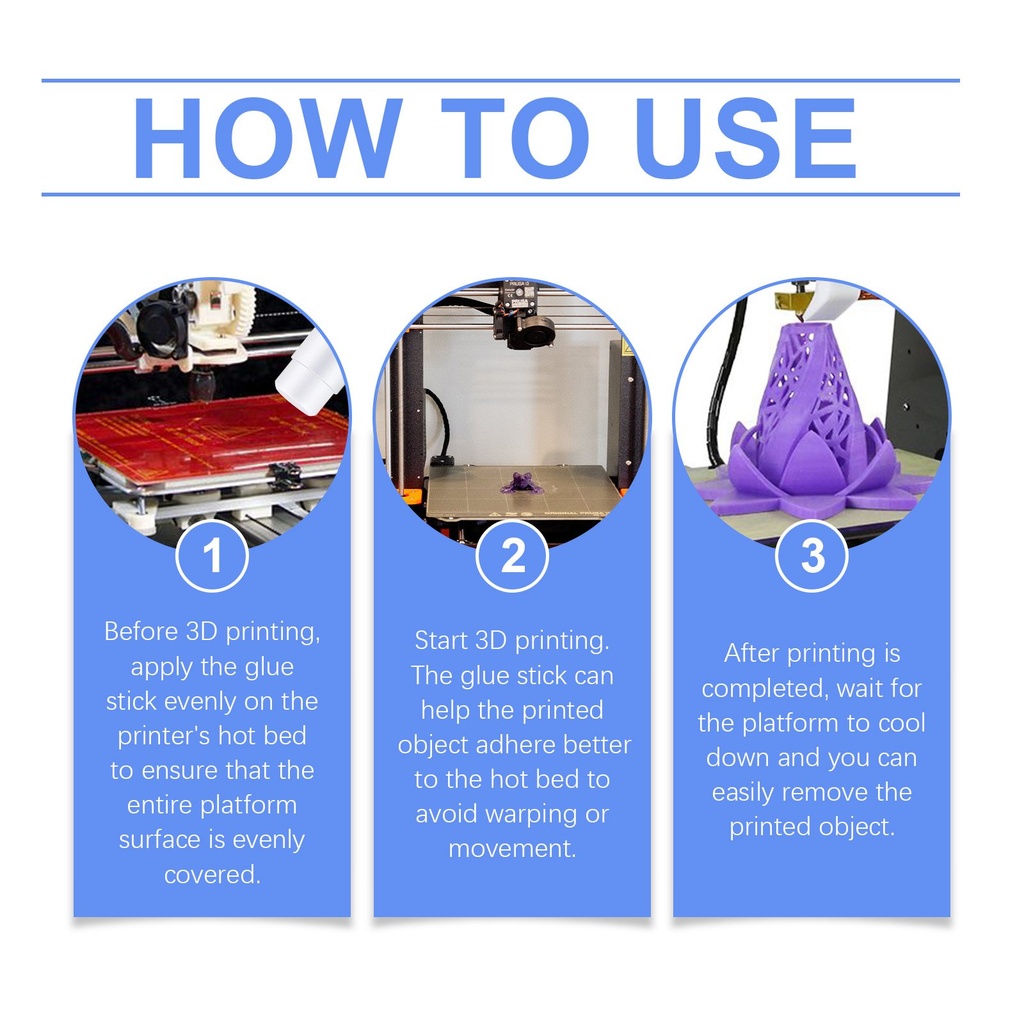 HOW TO USE

1

Before 3D printing, apply the glue stick evenly on the printer's hot bed to ensure that the entire platform surface is evenly covered.

2

Start 3D printing. The glue stick can help the printed object adhere better to the hot bed to avoid warping or movement.

3

After printing is completed, wait for the platform to cool down and you can easily remove the printed object.