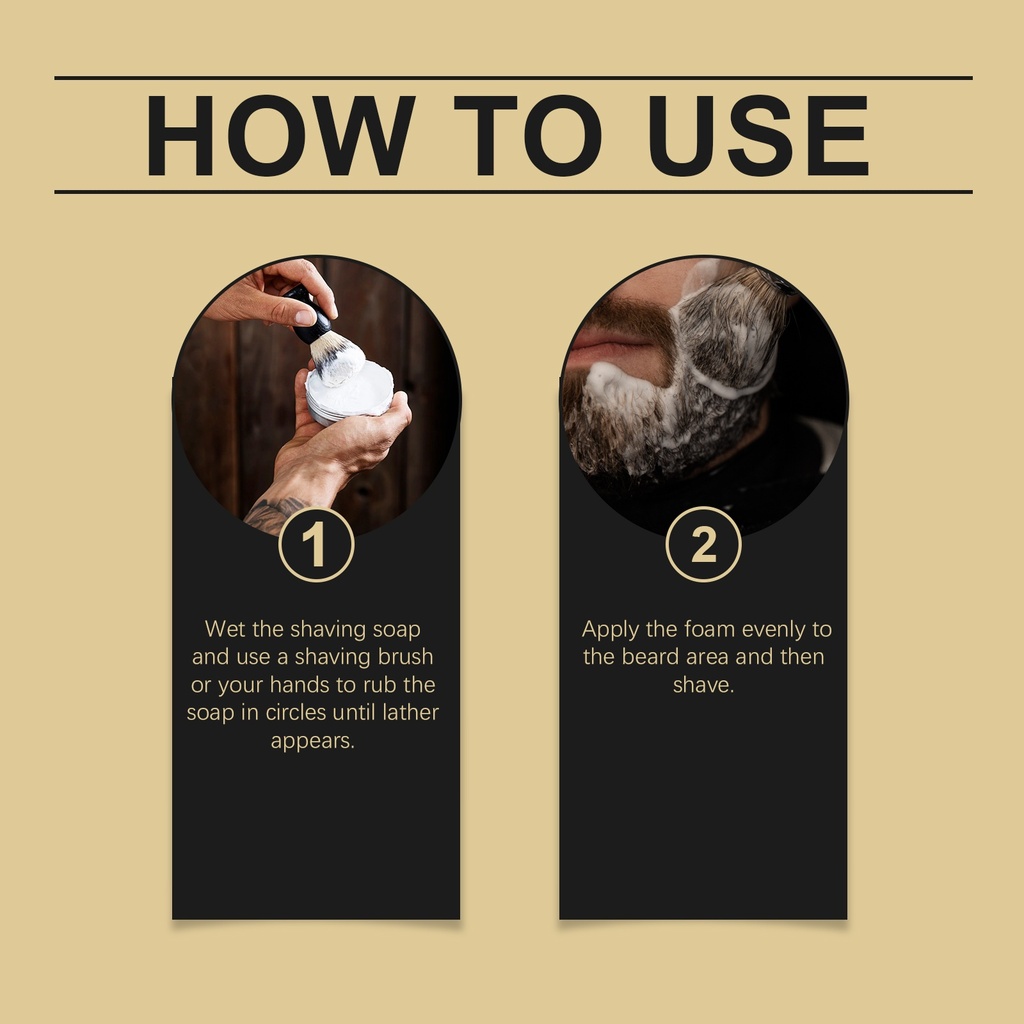 HOW TO USE

1

Wet the shaving soap and use a shaving brush or your hands to rub the soap in circles until lather appears.

2

Apply the foam evenly to the beard area and then shave.