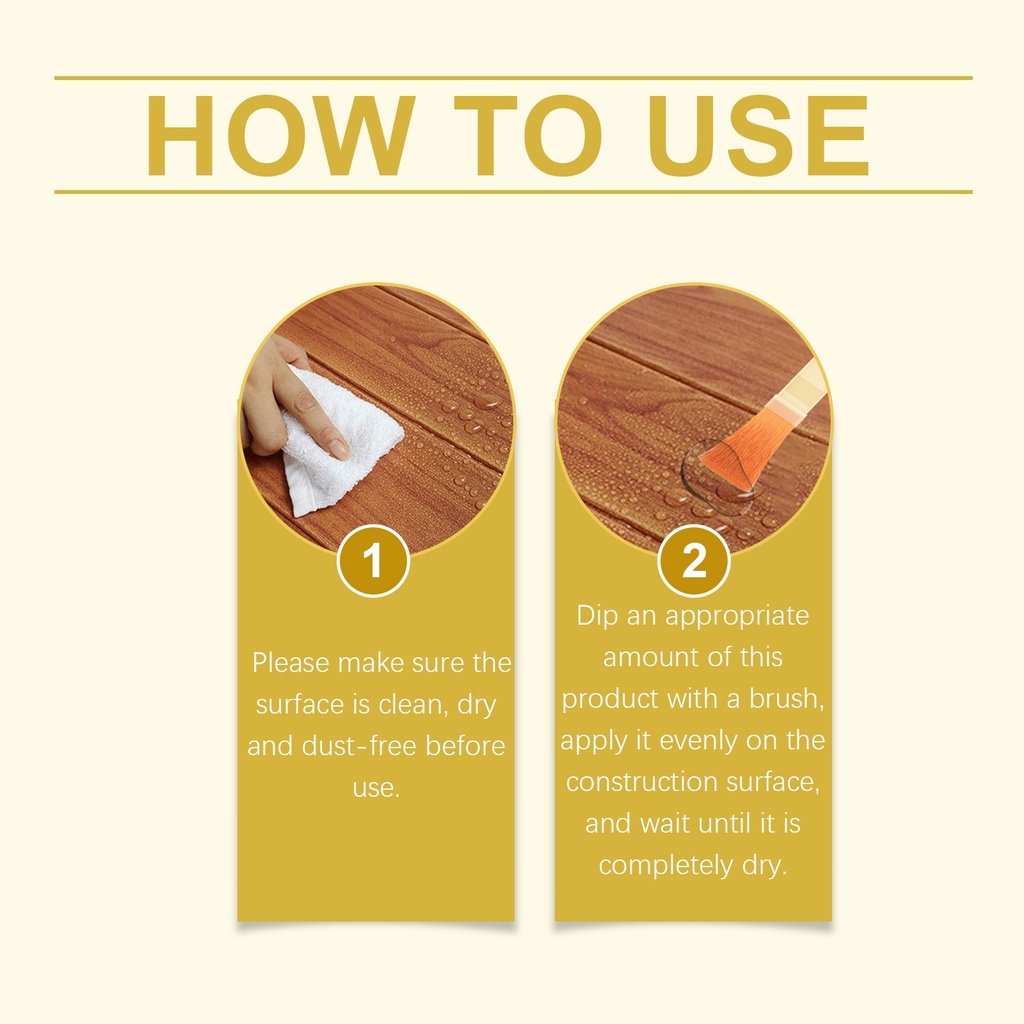 HOW TO USE

1

Please make sure the surface is clean, dry and dust-free before use.

2

Dip an appropriate amount of this product with a brush, apply it evenly on the construction surface, and wait until it is completely dry.