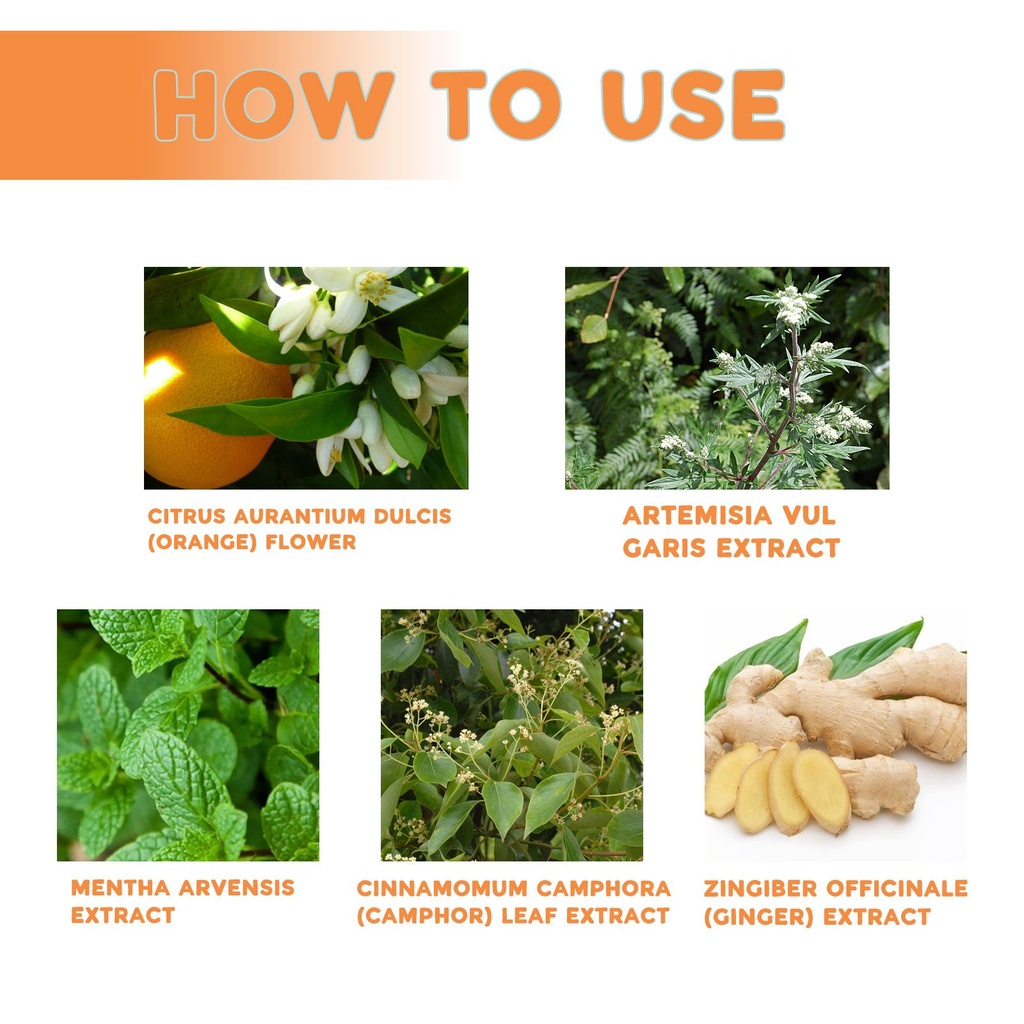 HOW TO USE

CITRUS AURANTIUM DULCIS (ORANGE) FLOWER

ARTEMISIA VUL GARIS EXTRACT

MENTHA ARVENSIS EXTRACT

CINNAMOMUM CAMPHORA (CAMPHOR) LEAF EXTRACT

ZINGIBER OFFICINALE (GINGER) EXTRACT