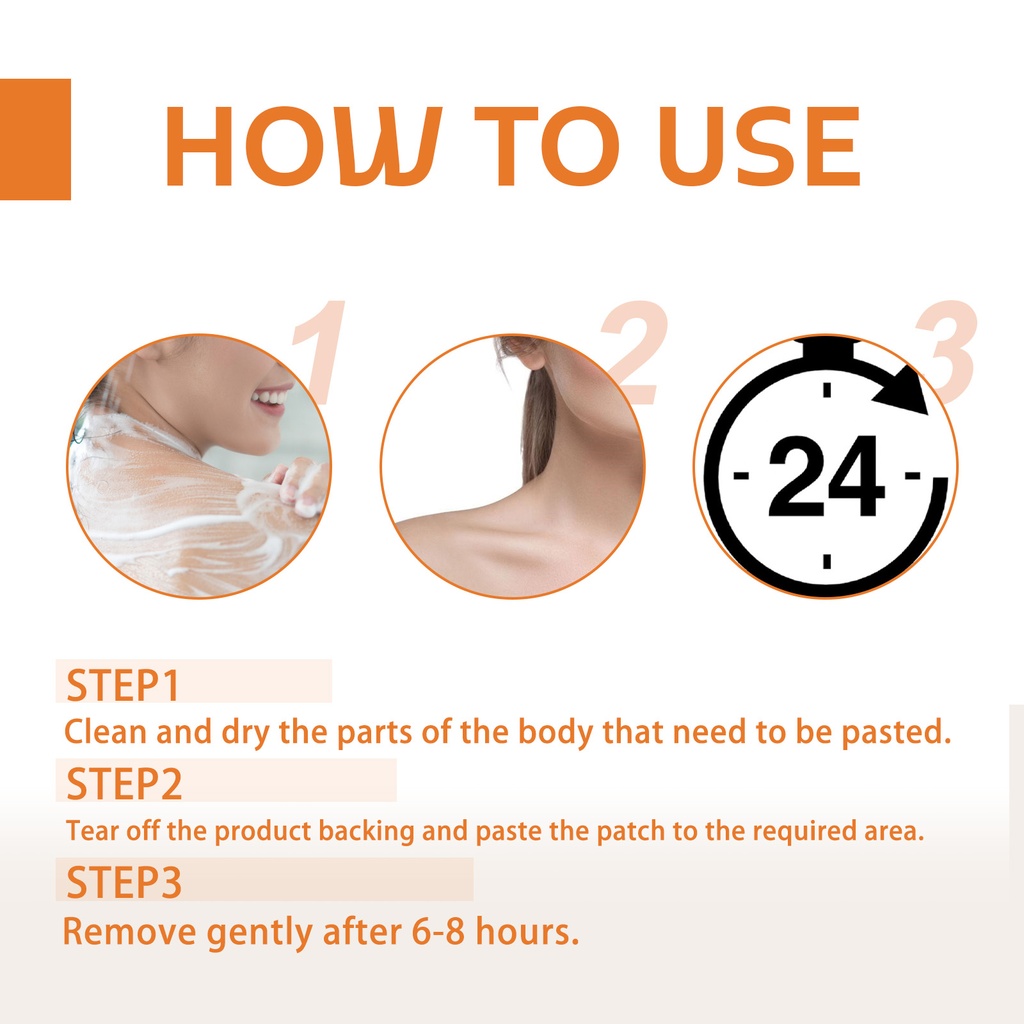 HOW TO USE

1

2

3

24

STEP1
Clean and dry the parts of the body that need to be pasted.

STEP2
Tear off the product backing and paste the patch to the required area.

STEP3
Remove gently after 6-8 hours.