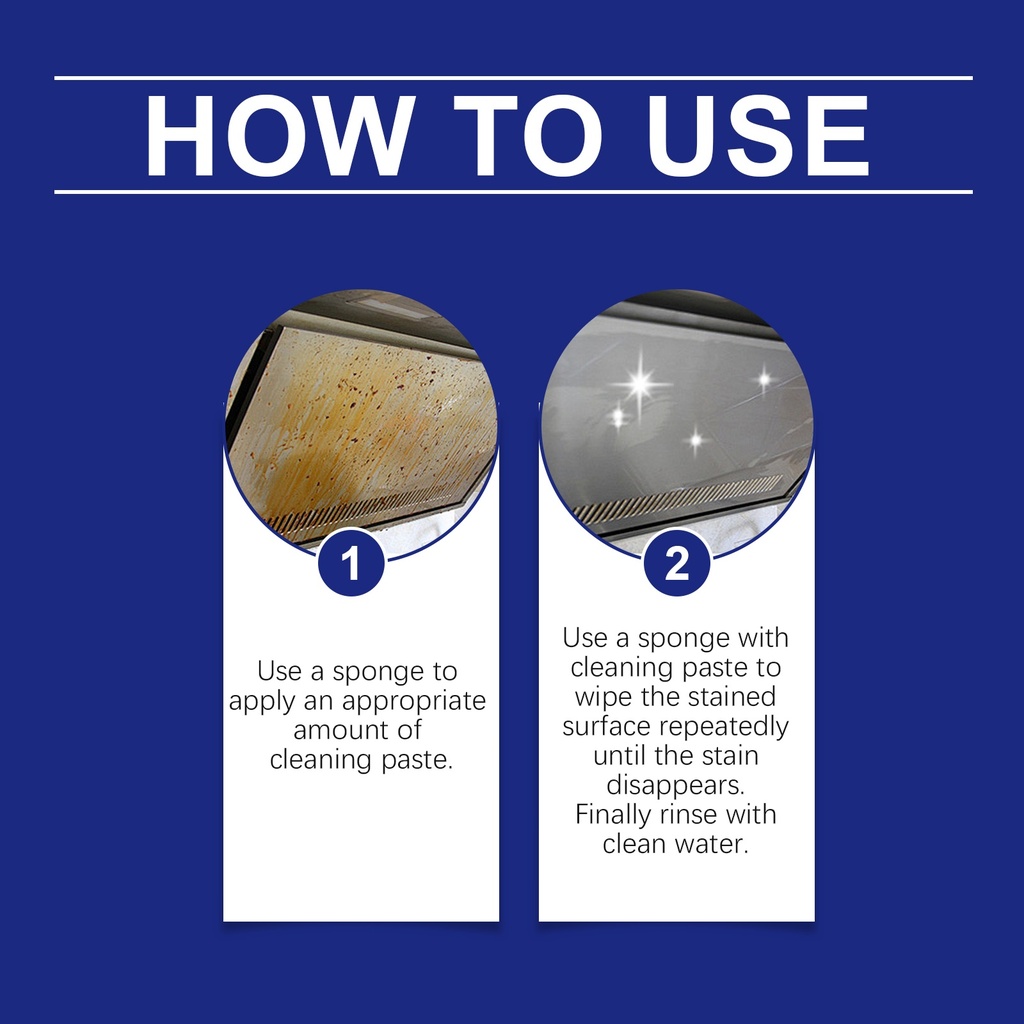 HOW TO USE

1

Use a sponge to apply an appropriate amount of cleaning paste.

2

Use a sponge with cleaning paste to wipe the stained surface repeatedly until the stain disappears. Finally rinse with clean water.