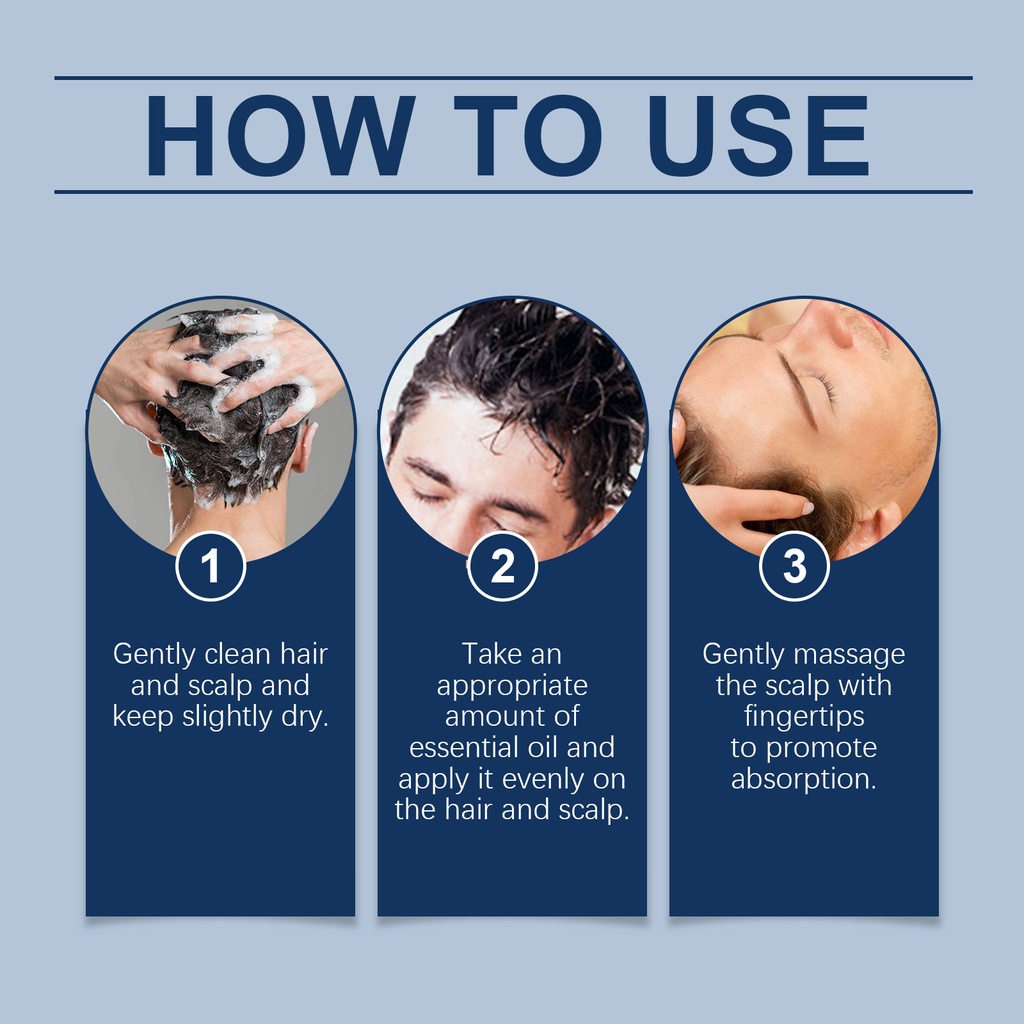 HOW TO USE

1

Gently clean hair and scalp and keep slightly dry.

2

Take an appropriate amount of essential oil and apply it evenly on the hair and scalp.

3

Gently massage the scalp with fingertips to promote absorption.