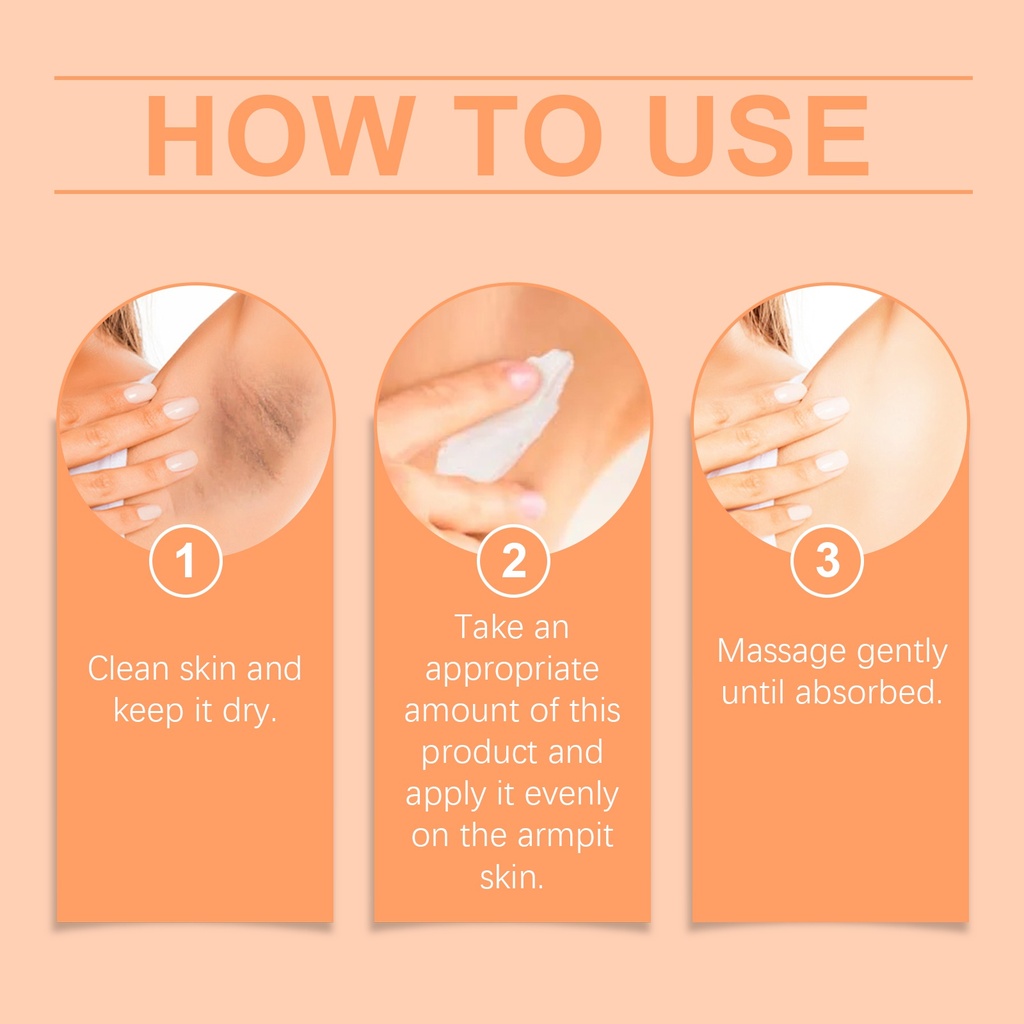 HOW TO USE

1

Clean skin and keep it dry.

2

Take an appropriate amount of this product and apply it evenly on the armpit skin.

3

Massage gently until absorbed.