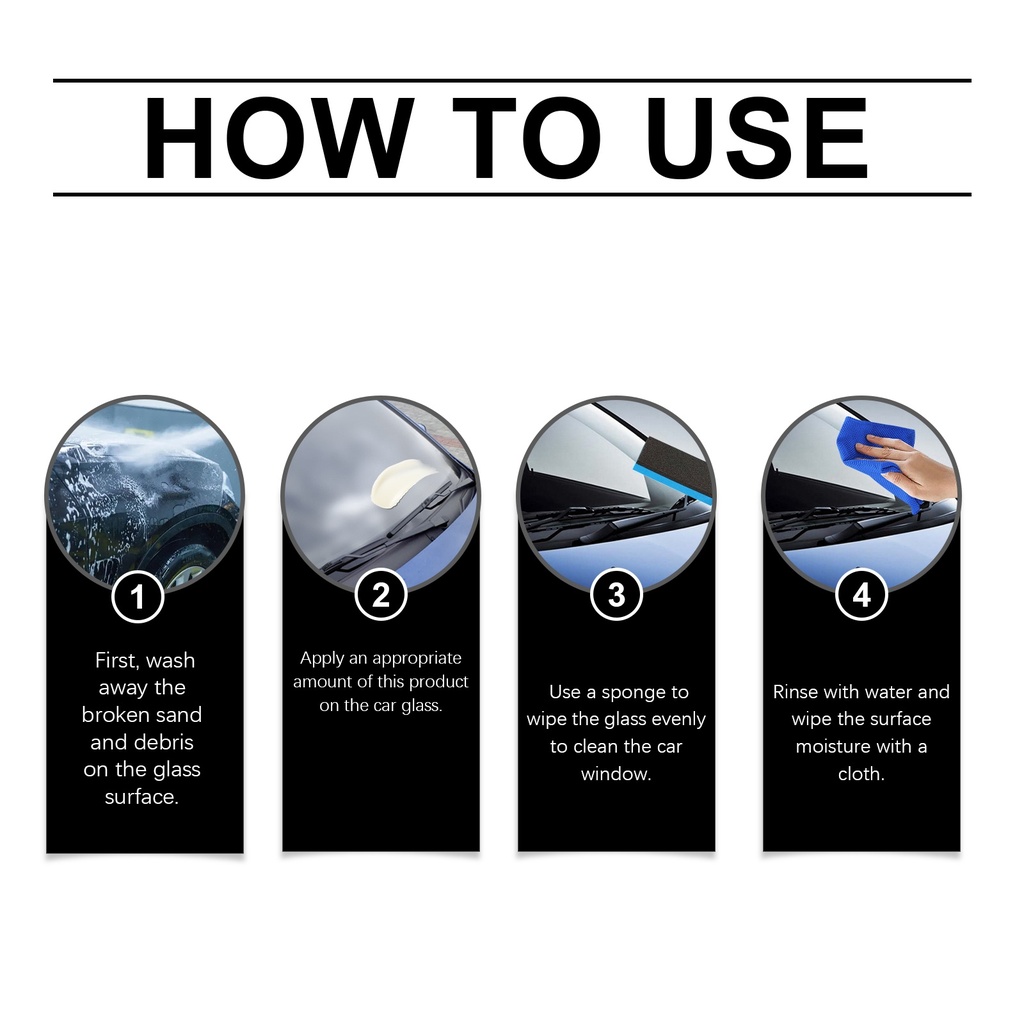 HOW TO USE

1

First, wash away the broken sand and debris on the glass surface.

2

Apply an appropriate amount of this product on the car glass.

3

Use a sponge to wipe the glass evenly to clean the car window.

4

Rinse with water and wipe the surface moisture with a cloth.