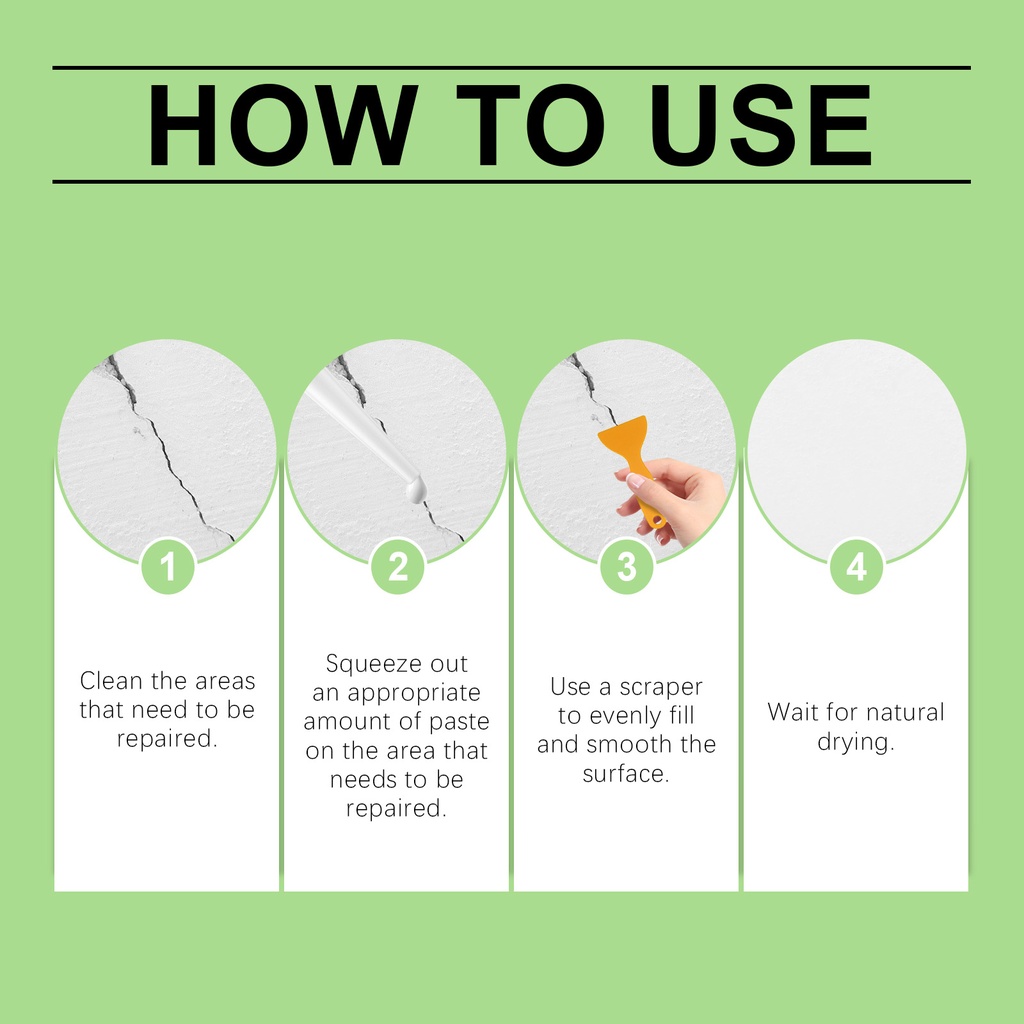 HOW TO USE

1

Clean the areas that need to be repaired.

2

Squeeze out an appropriate amount of paste on the area that needs to be repaired.

3

Use a scraper to evenly fill and smooth the surface.

4

Wait for natural drying.