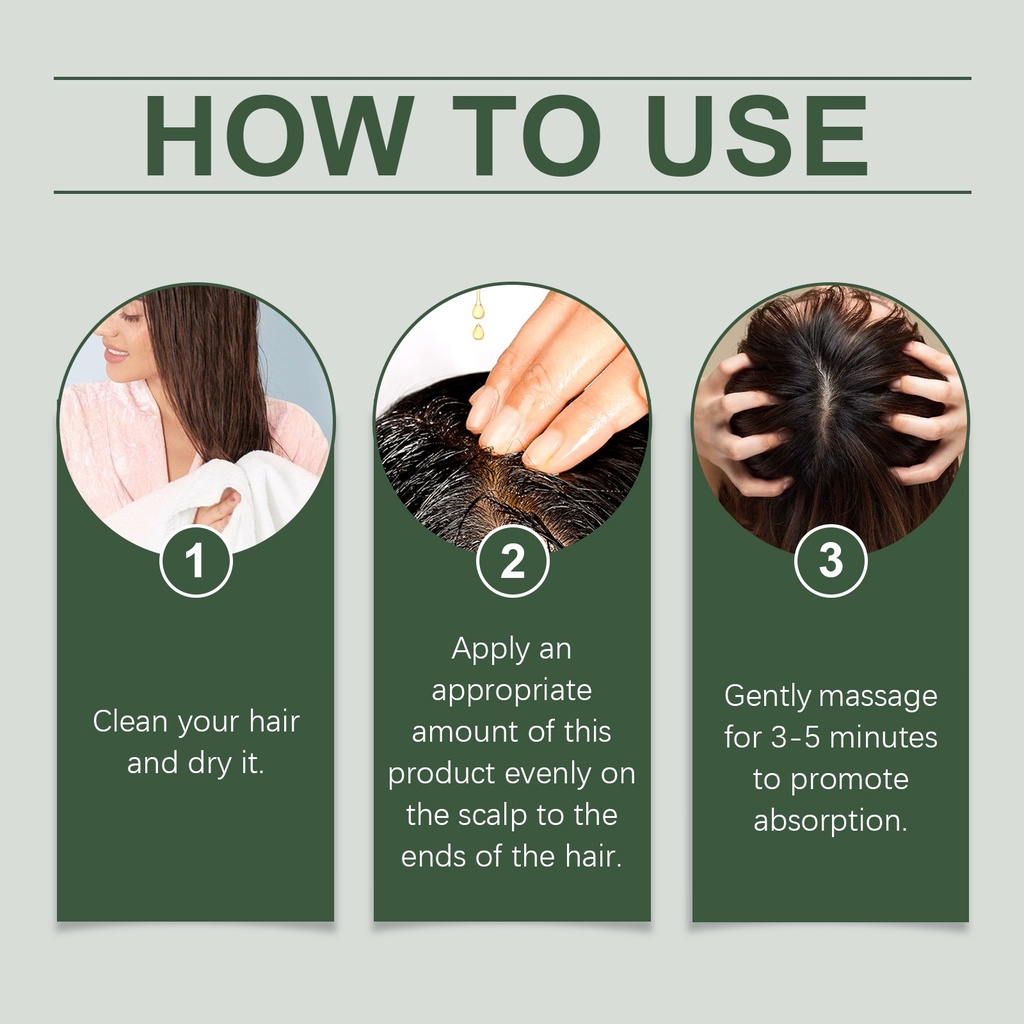 HOW TO USE

1

Clean your hair and dry it.

2

Apply an appropriate amount of this product evenly on the scalp to the ends of the hair.

3

Gently massage for 3-5 minutes to promote absorption.