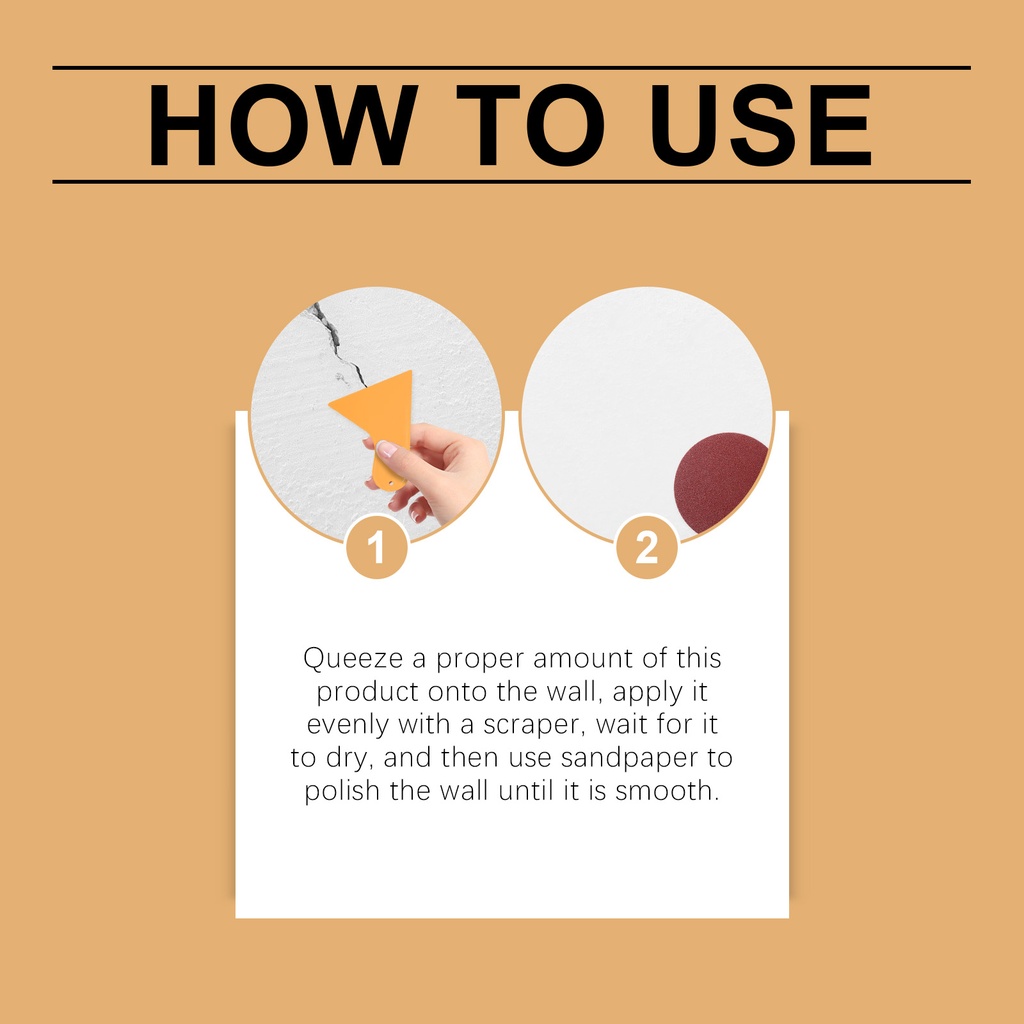 HOW TO USE

1

2

Queeze a proper amount of this product onto the wall, apply it evenly with a scraper, wait for it to dry, and then use sandpaper to polish the wall until it is smooth.