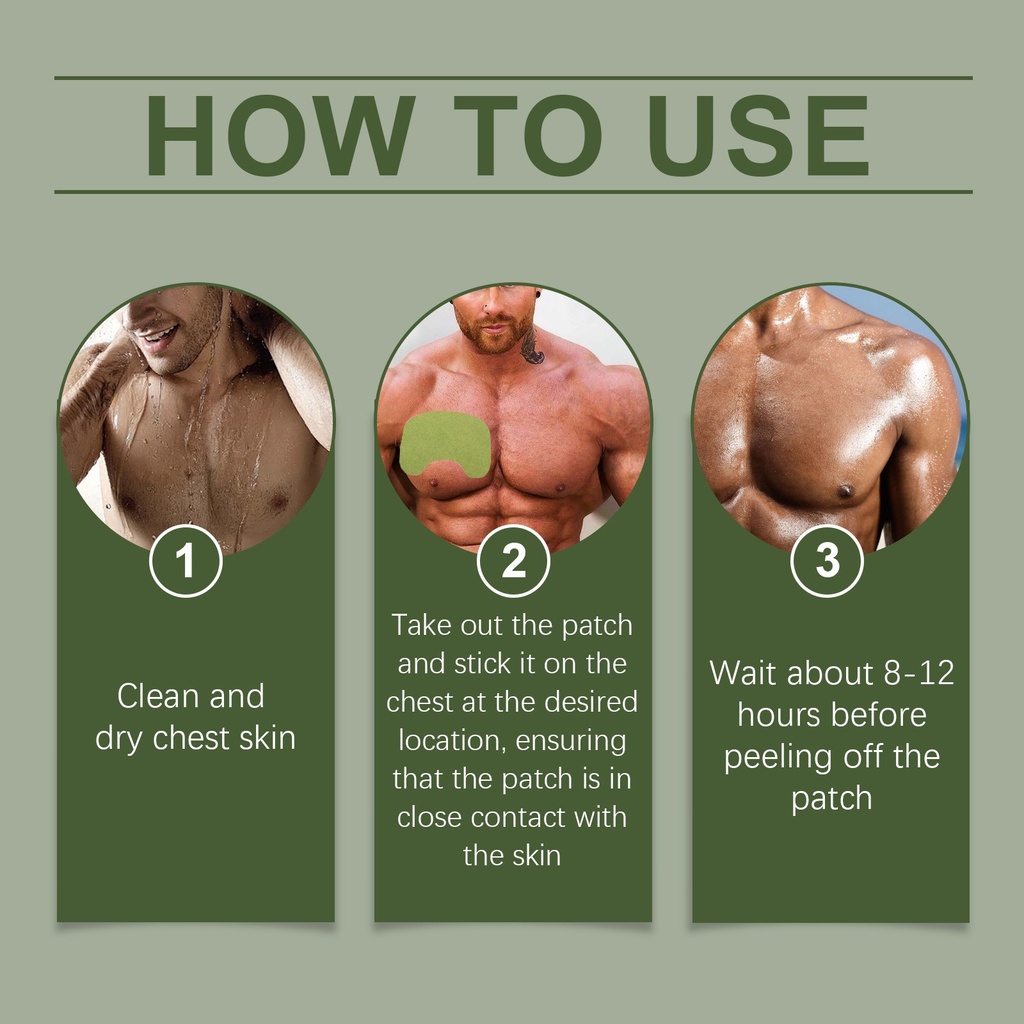 HOW TO USE

1

Clean and dry chest skin

2

Take out the patch and stick it on the chest at the desired location, ensuring that the patch is in close contact with the skin

3

Wait about 8-12 hours before peeling off the patch