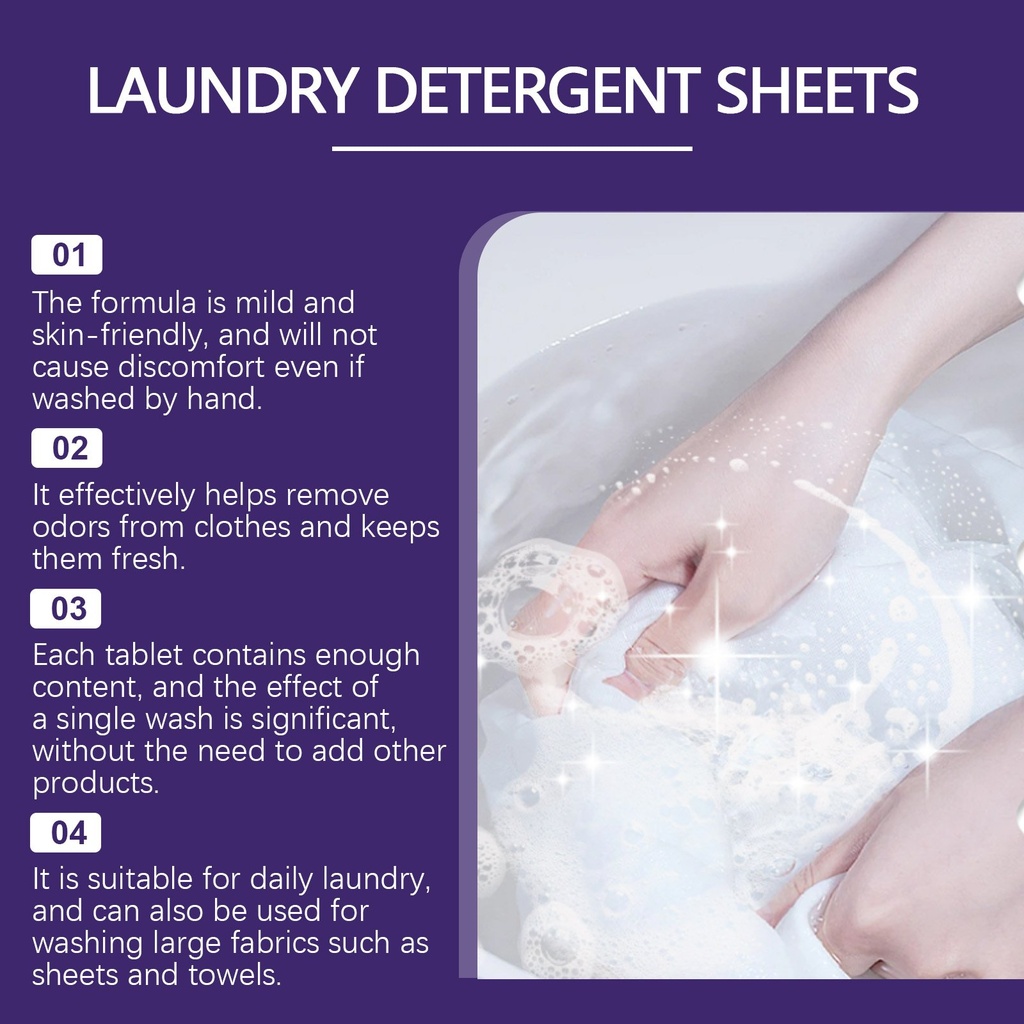 LAUNDRY DETERGENT SHEETS

01

The formula is mild and skin-friendly, and will not cause discomfort even if washed by hand.

02

It effectively helps remove odors from clothes and keeps them fresh.

03

Each tablet contains enough content, and the effect of a single wash is significant, without the need to add other products.

04

It is suitable for daily laundry, and can also be used for washing large fabrics such as sheets and towels.