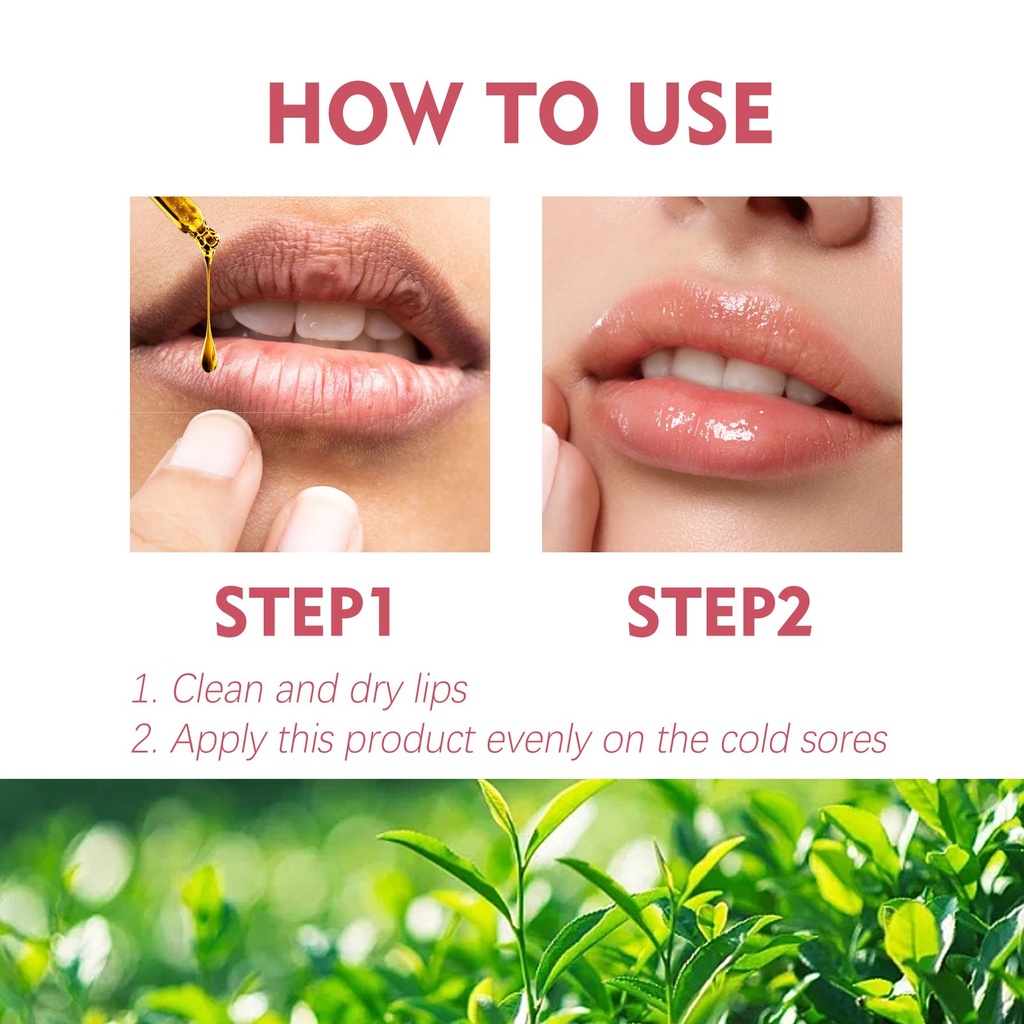 HOW TO USE

STEP1

STEP2

1. Clean and dry lips
2. Apply this product evenly on the cold sores