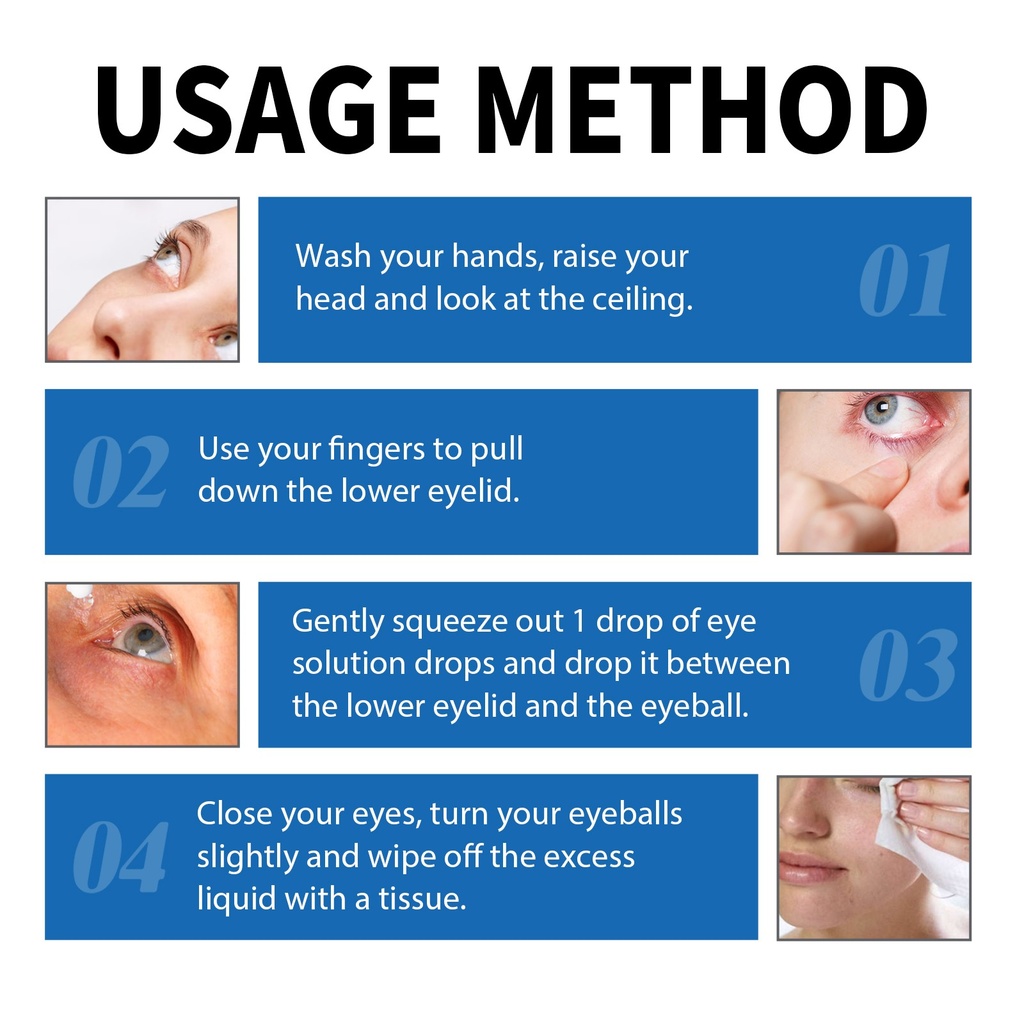 USAGE METHOD

Wash your hands, raise your head and look at the ceiling.

01

02

Use your fingers to pull down the lower eyelid.

Gently squeeze out 1 drop of eye solution drops and drop it between the lower eyelid and the eyeball.

03

04

Close your eyes, turn your eyeballs slightly and wipe off the excess liquid with a tissue.