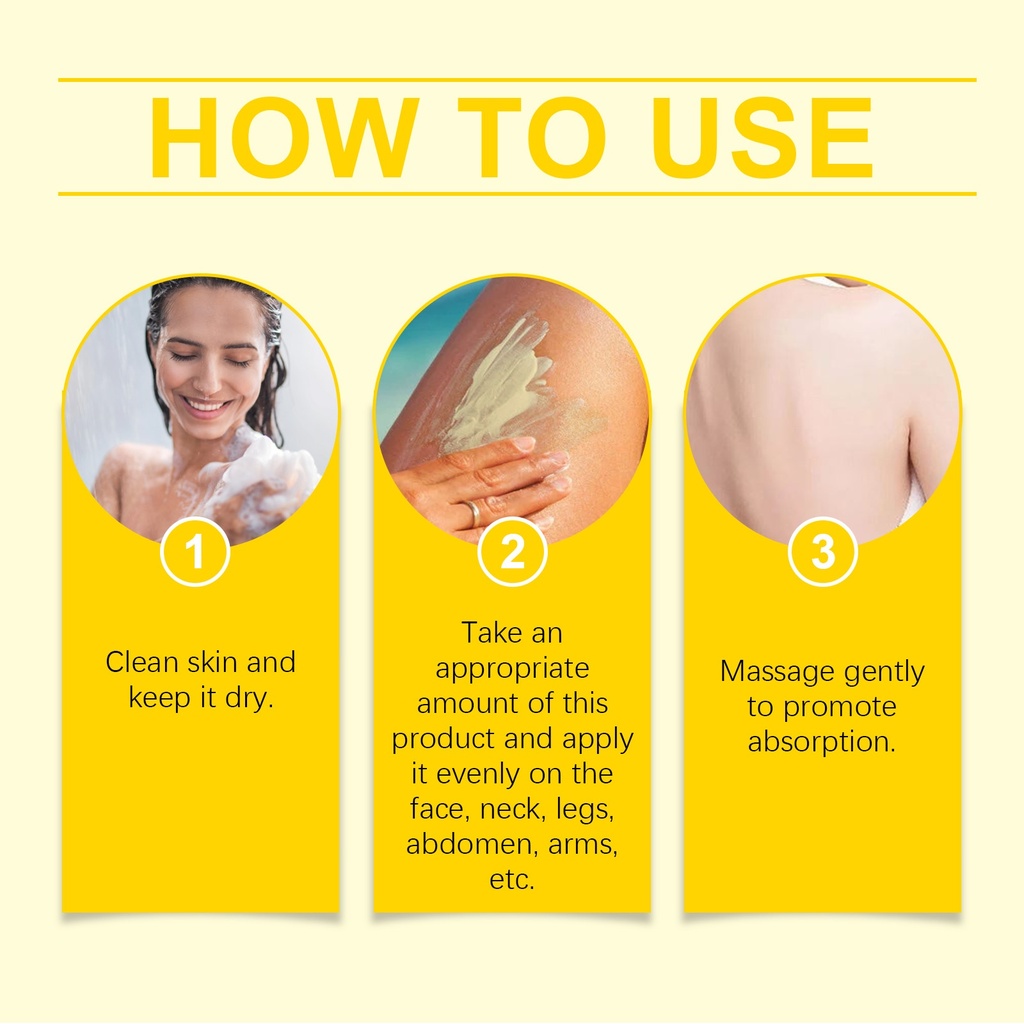 HOW TO USE

1

Clean skin and keep it dry.

2

Take an appropriate amount of this product and apply it evenly on the face, neck, legs, abdomen, arms, etc.

3

Massage gently to promote absorption.