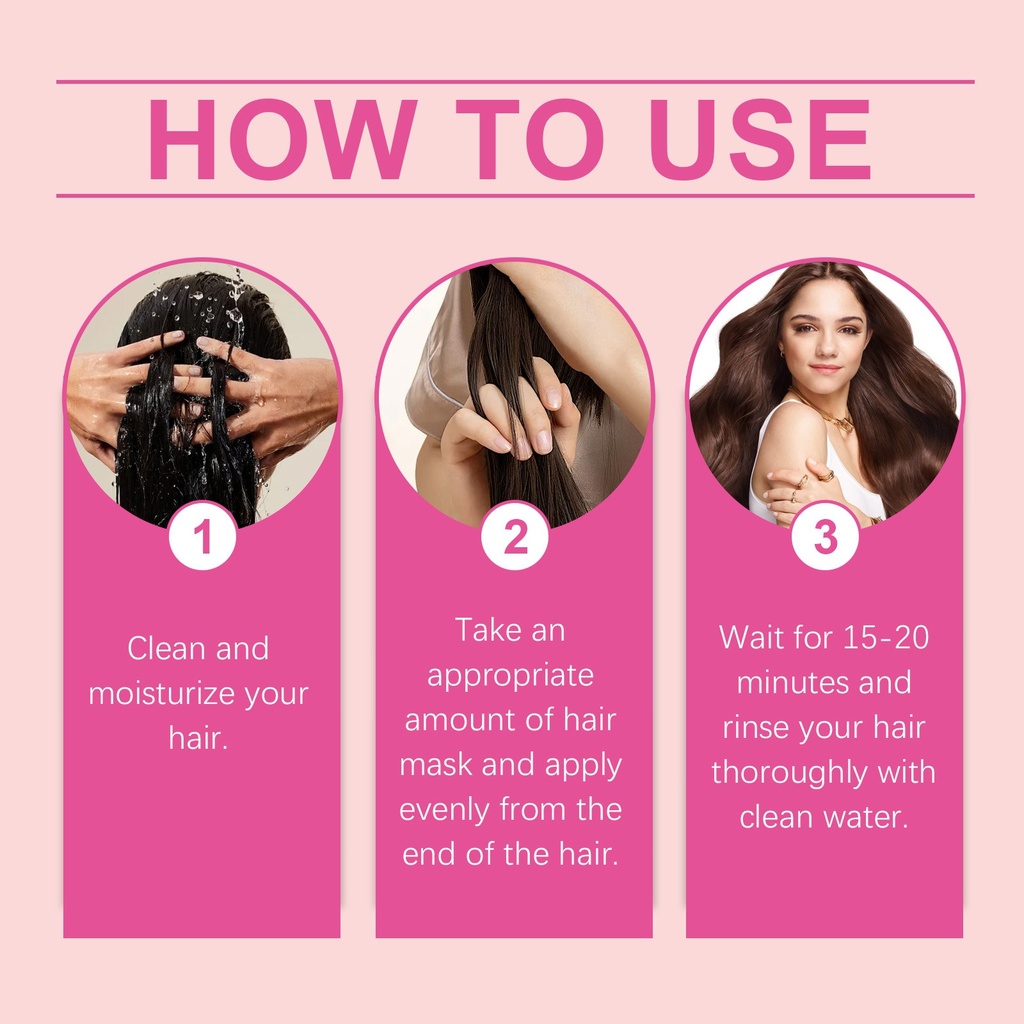 HOW TO USE

1

Clean and moisturize your hair.

2

Take an appropriate amount of hair mask and apply evenly from the end of the hair.

3

Wait for 15-20 minutes and rinse your hair thoroughly with clean water.